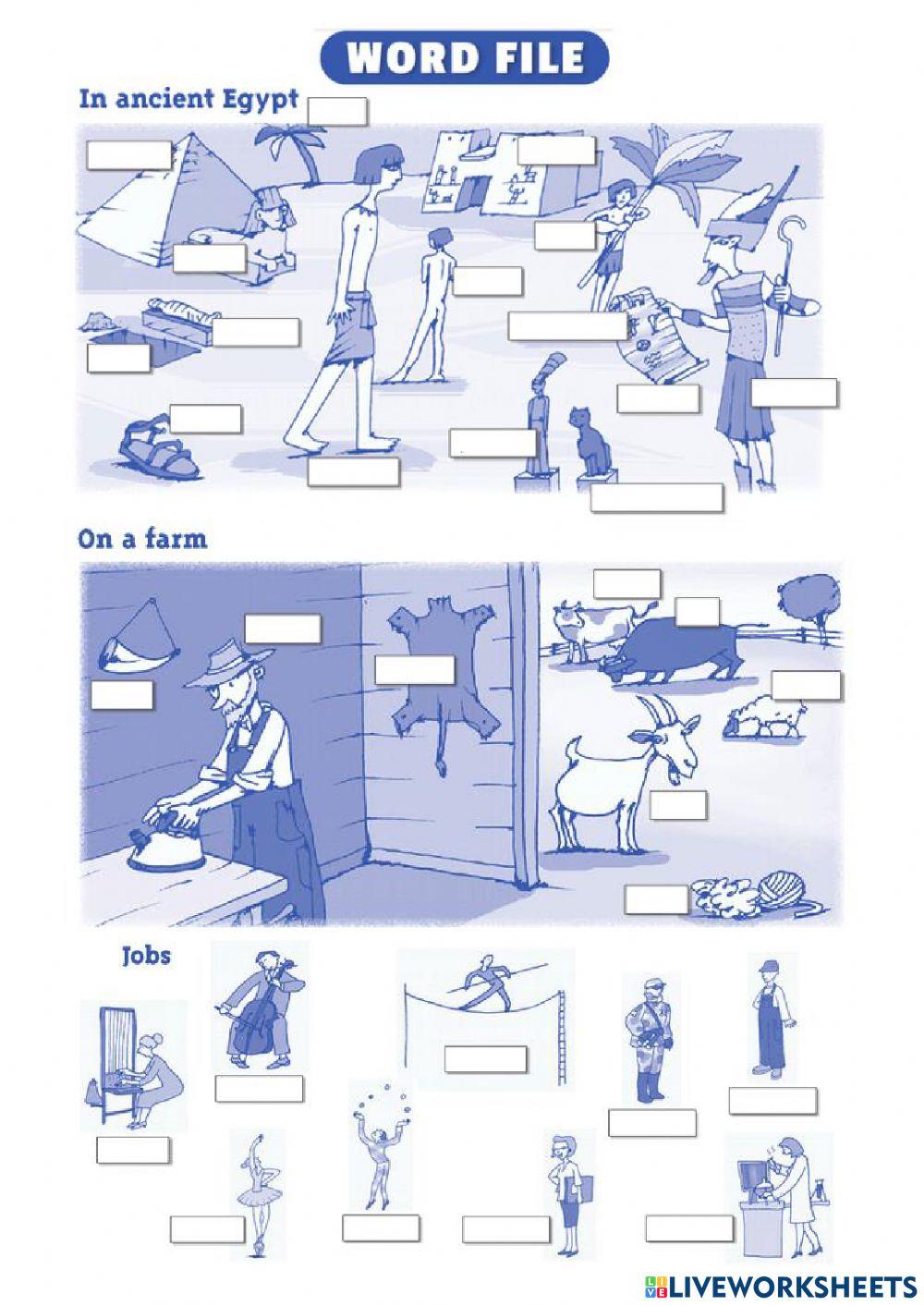 WORD FILE

In ancient Egypt

On a farm

Jobs

LIVEWORKSHEETS