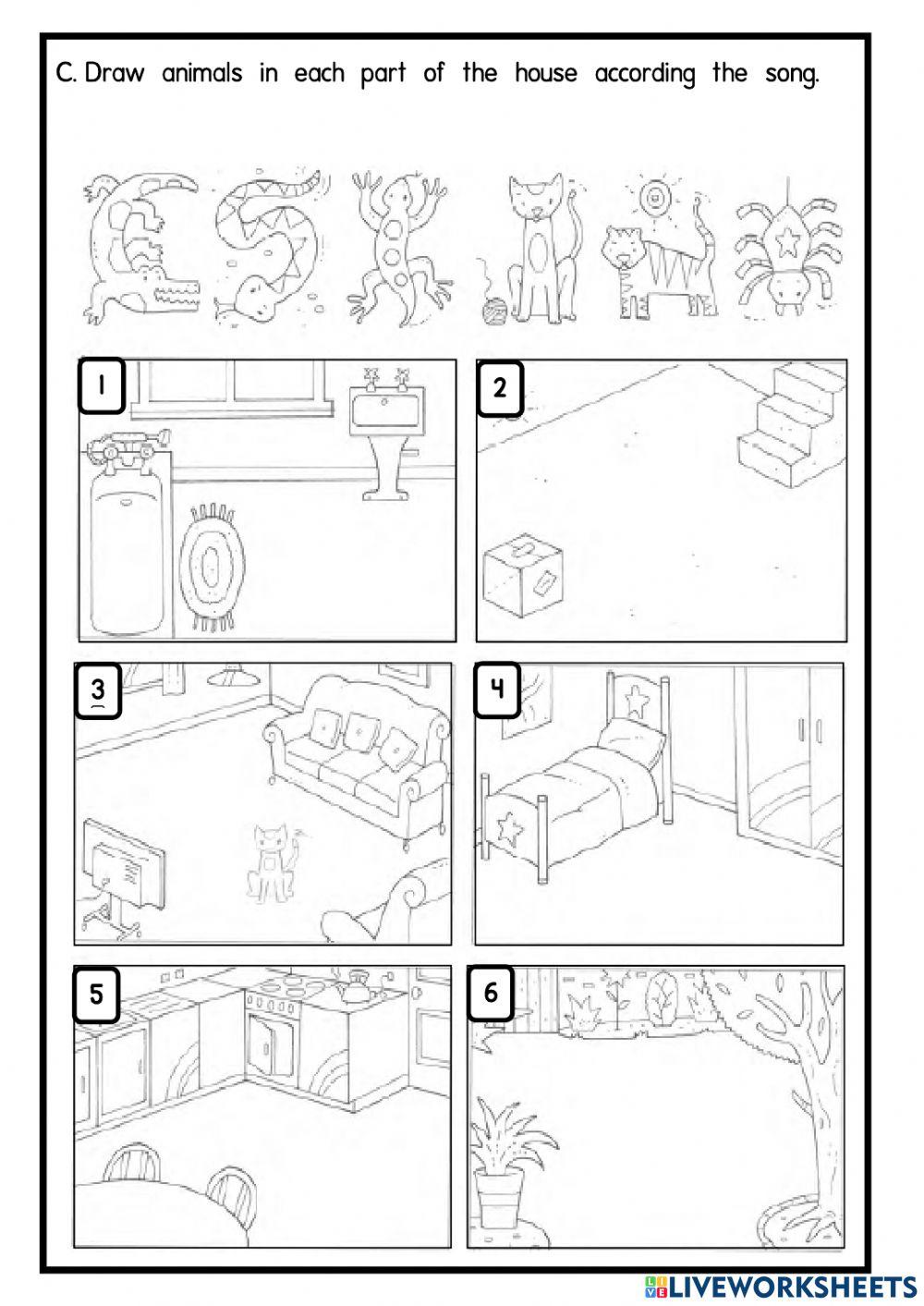 C. Draw animals in each part of the house according the song.

1

2

3

4

5

6

LIVEWORKSHEETS