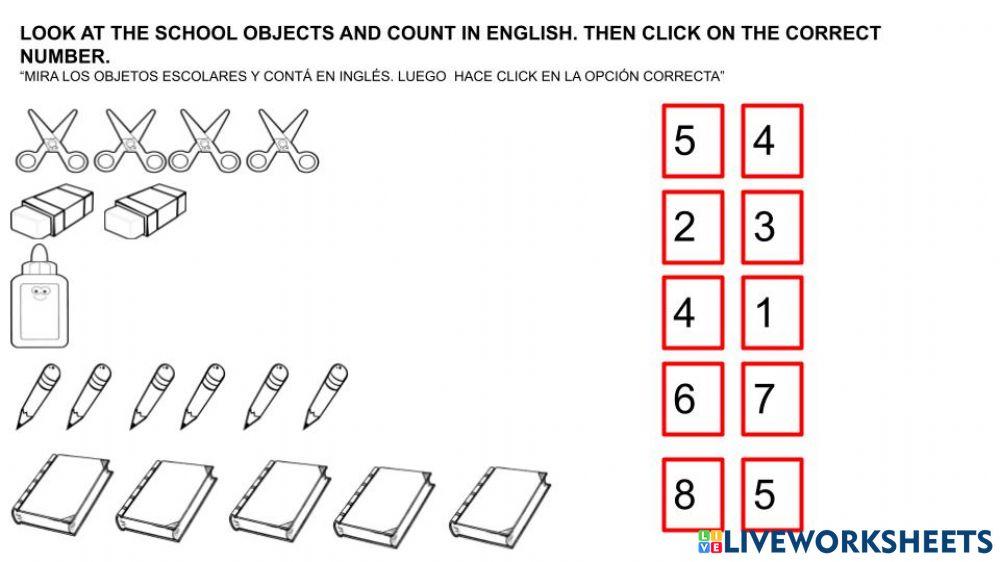 LOOK AT THE SCHOOL OBJECTS AND COUNT IN ENGLISH. THEN CLICK ON THE CORRECT NUMBER.
"MIRA LOS OBJETOS ESCOLARES Y CONTÁ EN INGLÉS. LUEGO HACE CLICK EN LA OPCIÓN CORRECTA"

5 4
2 3
4 1
6 7
8 5

LIVEWORKSHEETS