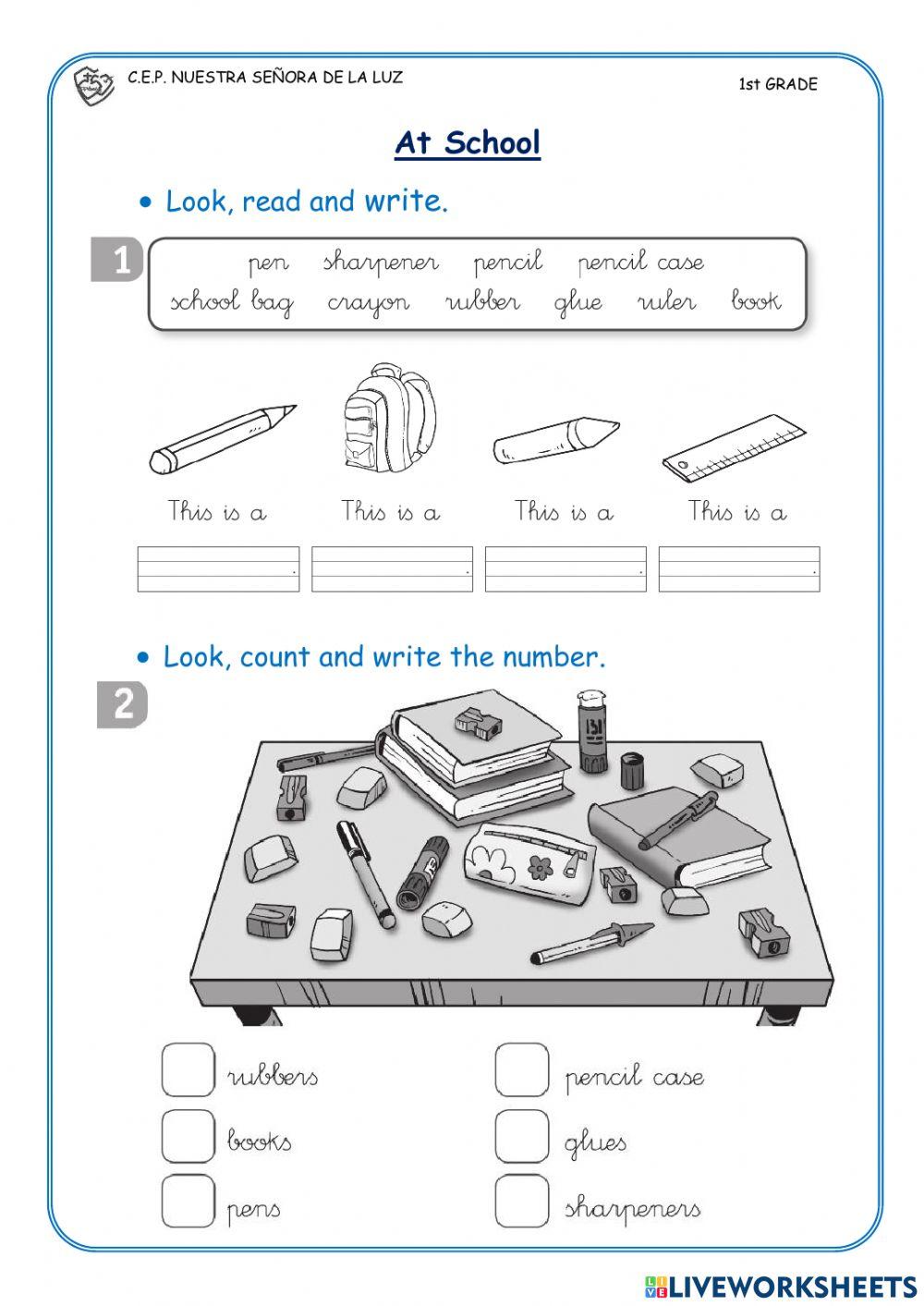 C.E.P. NUESTRA SEÑORA DE LA LUZ

1st GRADE

At School

• Look, read and write.

1

pen sharpener pencil pencil case
school bag crayon rubber glue ruler book

This is a .

This is a .

This is a .

This is a .

• Look, count and write the number.

2

rubbers

books

pens

pencil case

glues

sharpeners

LIVEWORKSHEETS