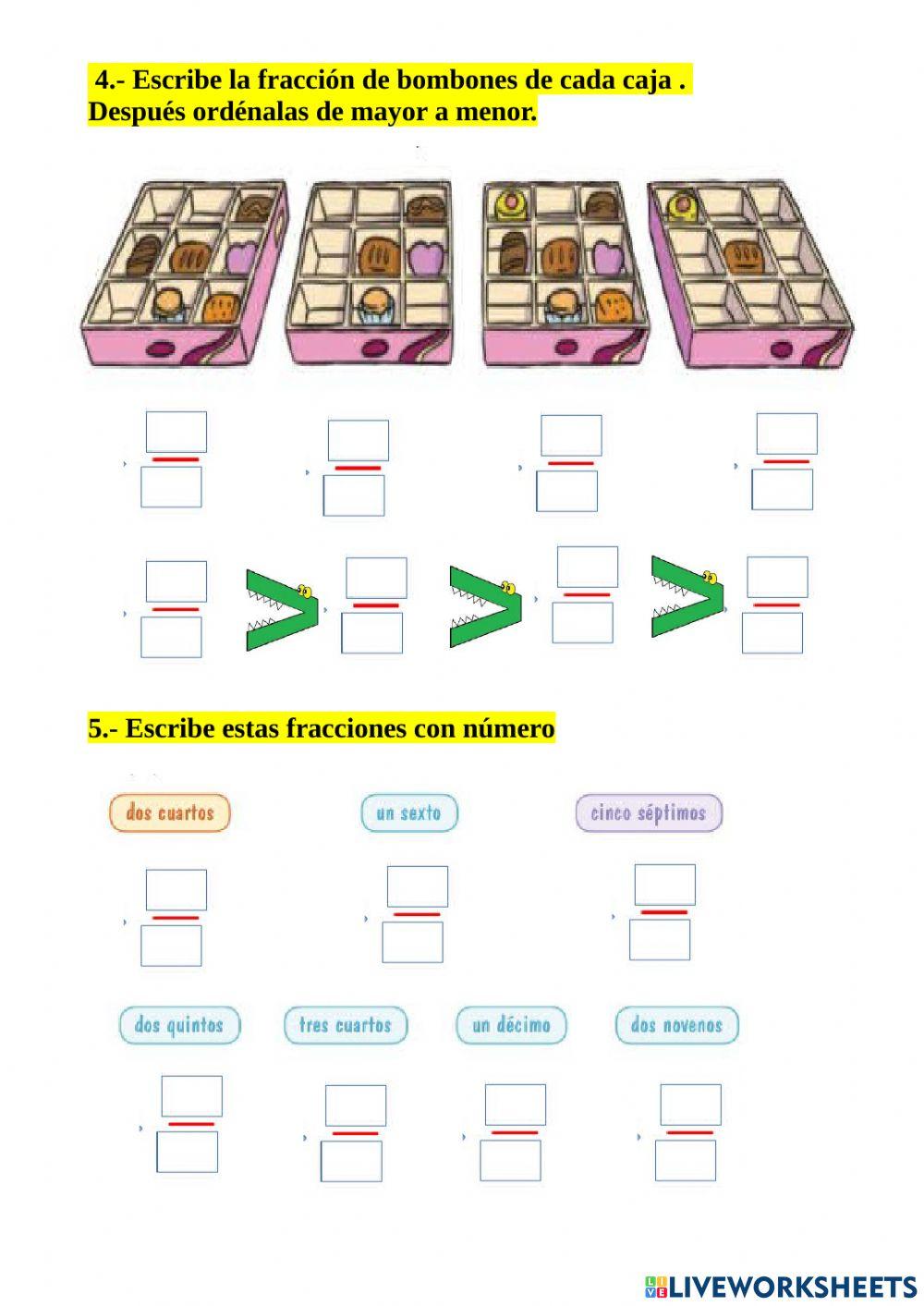 4.- Escribe la fracción de bombones de cada caja . Después ordénalas de mayor a menor.

5.- Escribe estas fracciones con número

dos cuartos

un sexto

cinco séptimos

dos quintos

tres cuartos

un décimo

dos novenos

LIVEWORKSHEETS