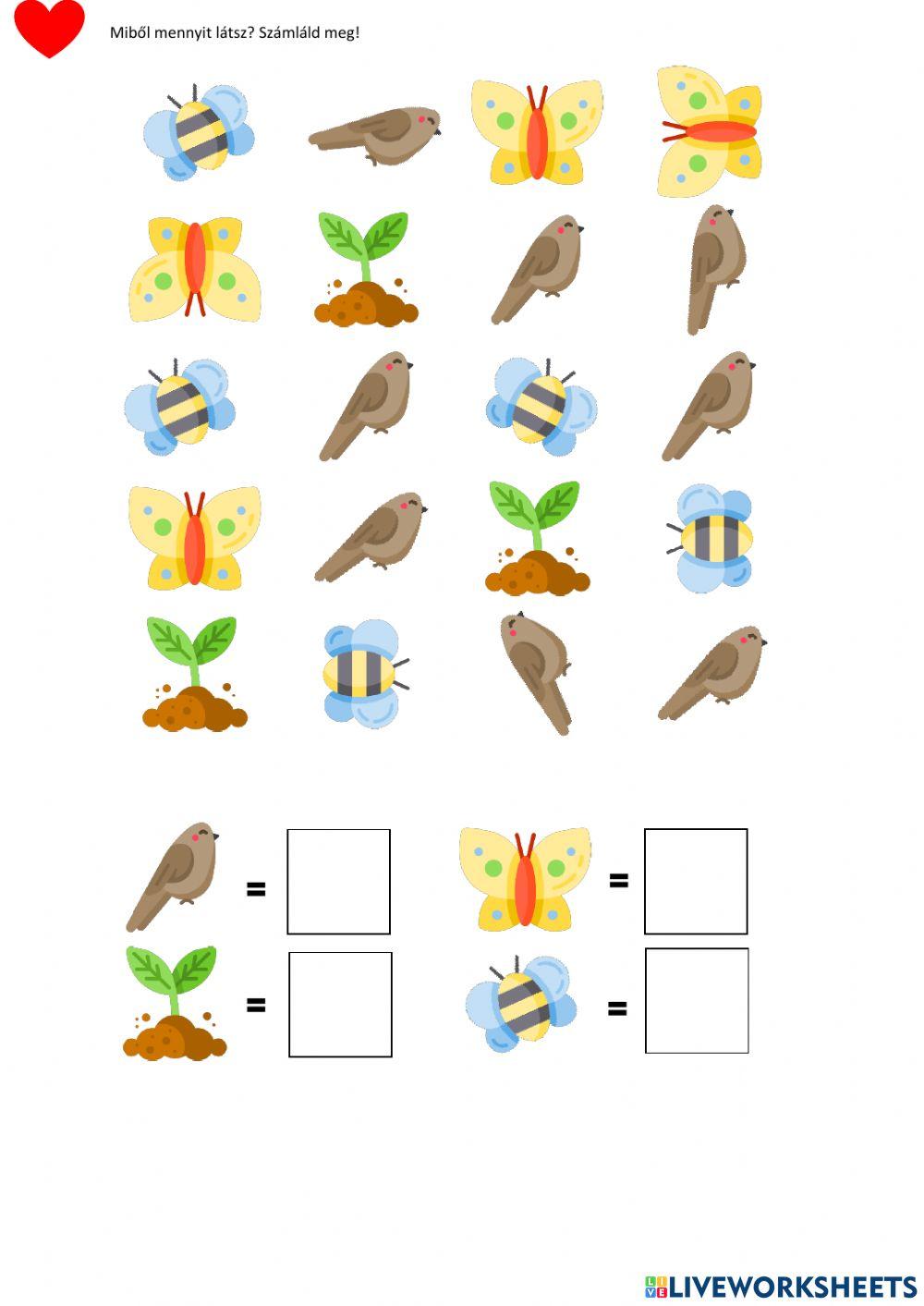 Miből mennyit látsz? Számláld meg!

=

=

=

=

LIVEWORKSHEETS