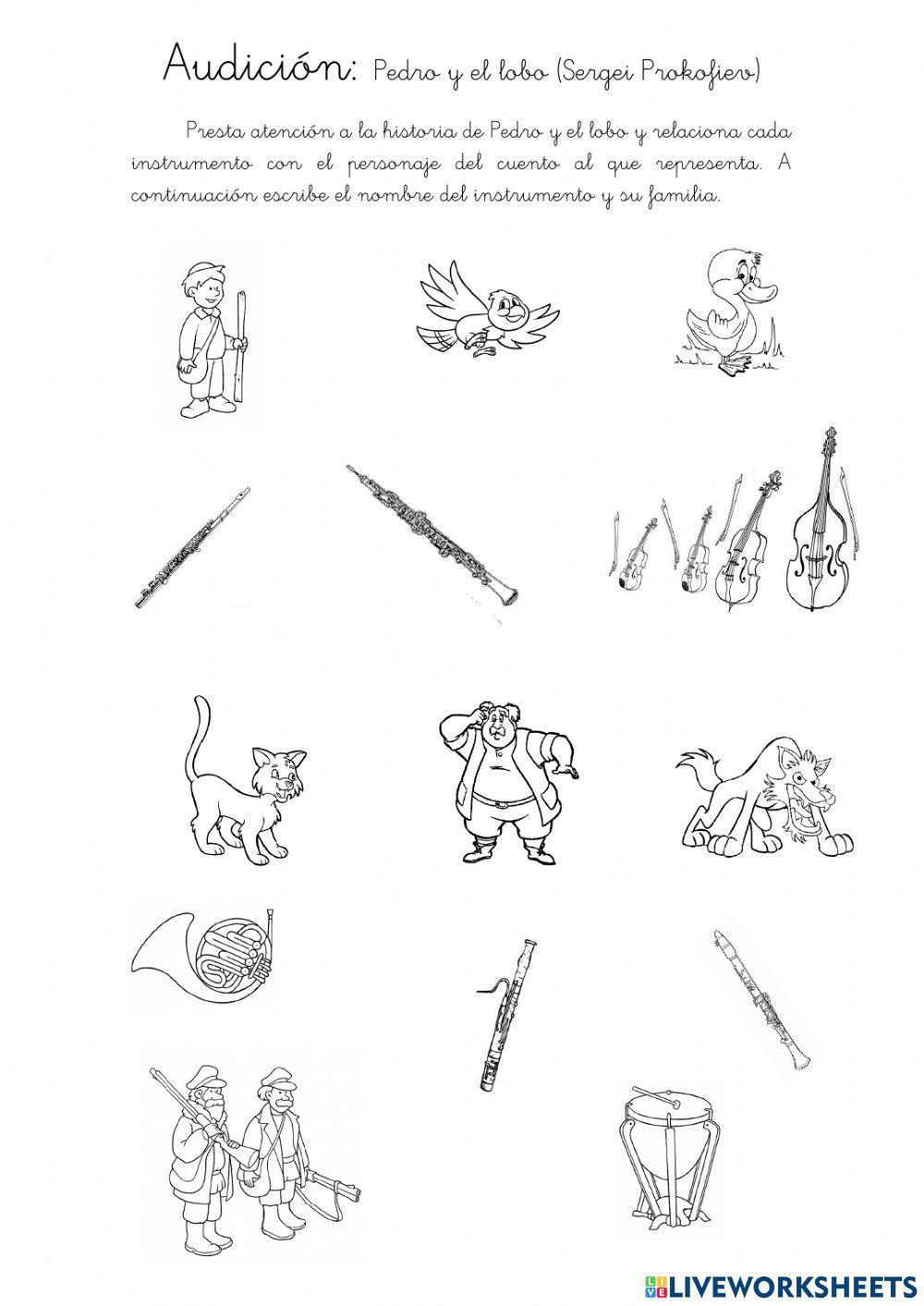 Audición: Pedro y el lobo (Sergei Prokofiev)

Presta atención a la historia de Pedro y el lobo y relaciona cada instrumento con el personaje del cuento al que representa. A continuación escribe el nombre del instrumento y su familia.

LIVEWORKSHEETS