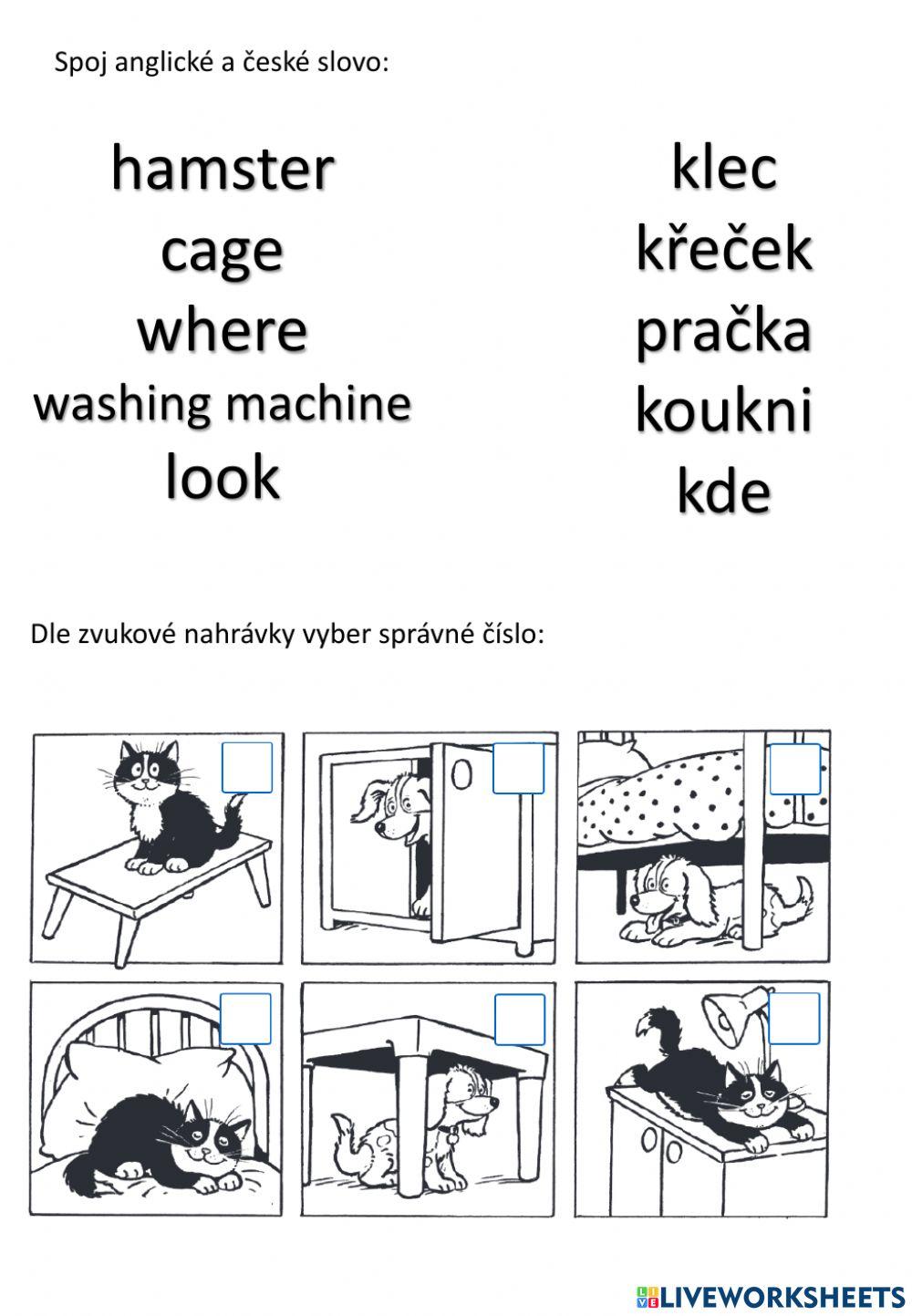 Spoj anglické a české slovo:

hamster
cage
where
washing machine
look

klec
křeček
pračka
koukni
kde

Dle zvukové nahrávky vyber správné číslo:

LIVEWORKSHEETS