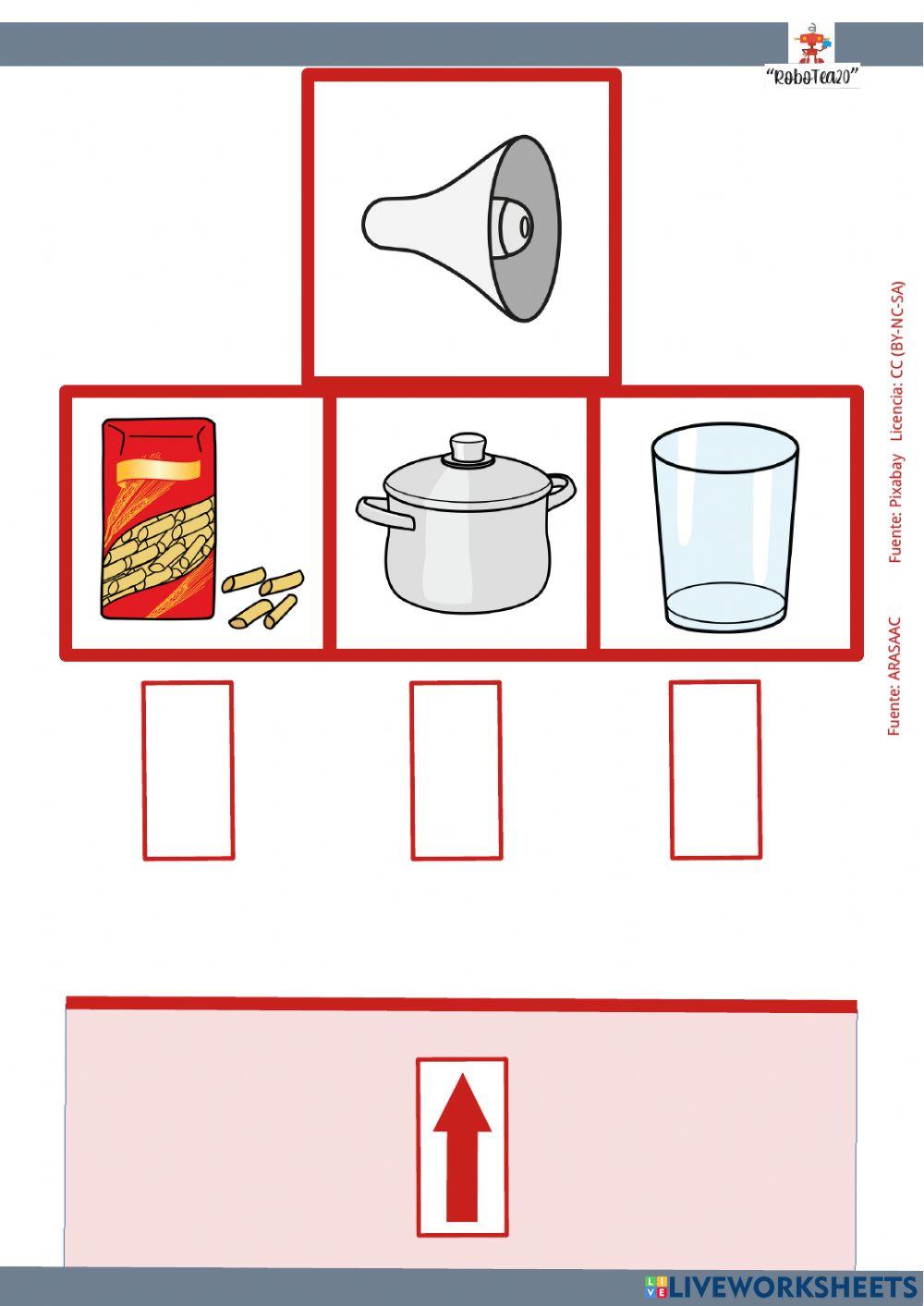 "RoboTea20"

Fuente: ARASAAC Fuente: Pixabay Licencia: CC (BY-NC-SA)

LIVEWORKSHEETS