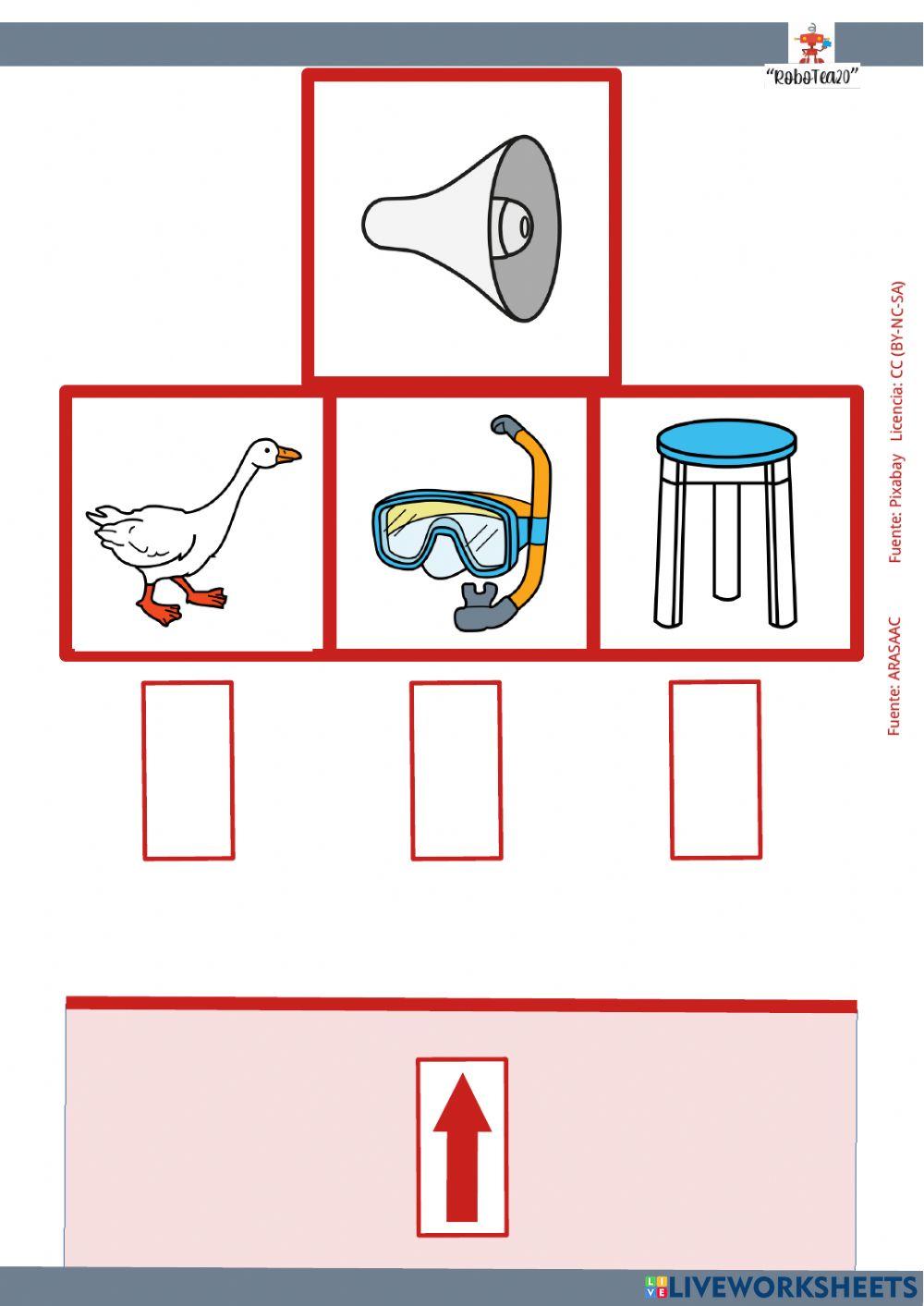 "RoboTea20"

Fuente: ARASAAC Fuente: Pixabay Licencia: CC (BY-NC-SA)

LIVEWORKSHEETS