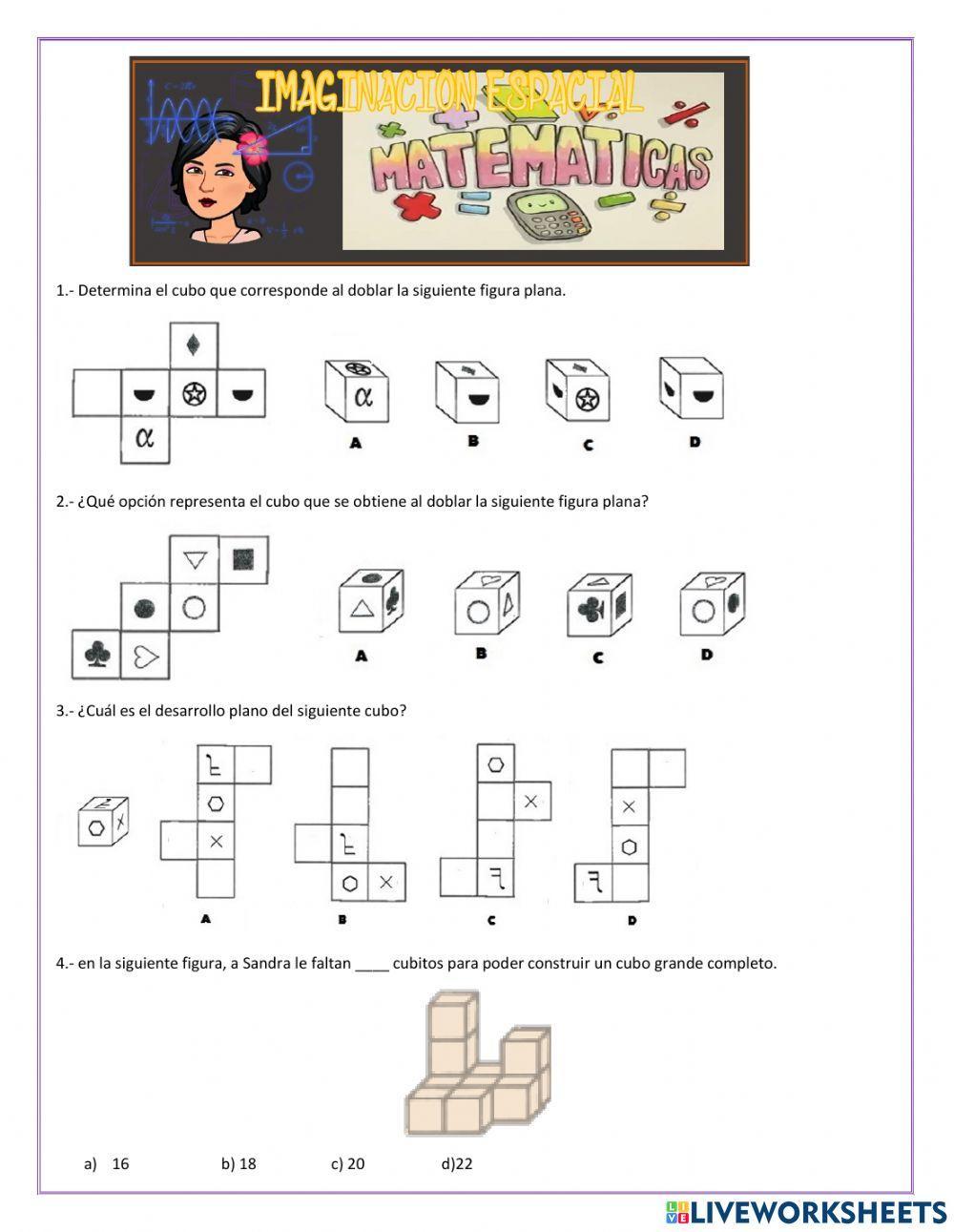 IMAGINACION ESPACIAL

MATEMATICAS

1.- Determina el cubo que corresponde al doblar la siguiente figura plana.

$\alpha$

$\alpha$

A B C D

2.- ¿Qué opción representa el cubo que se obtiene al doblar la siguiente figura plana?

A B C D

3.- ¿Cuál es el desarrollo plano del siguiente cubo?

A B C D

4.- en la siguiente figura, a Sandra le faltan ____ cubitos para poder construir un cubo grande completo.

a) 16 b) 18 c) 20 d)22

LIVEWORKSHEETS