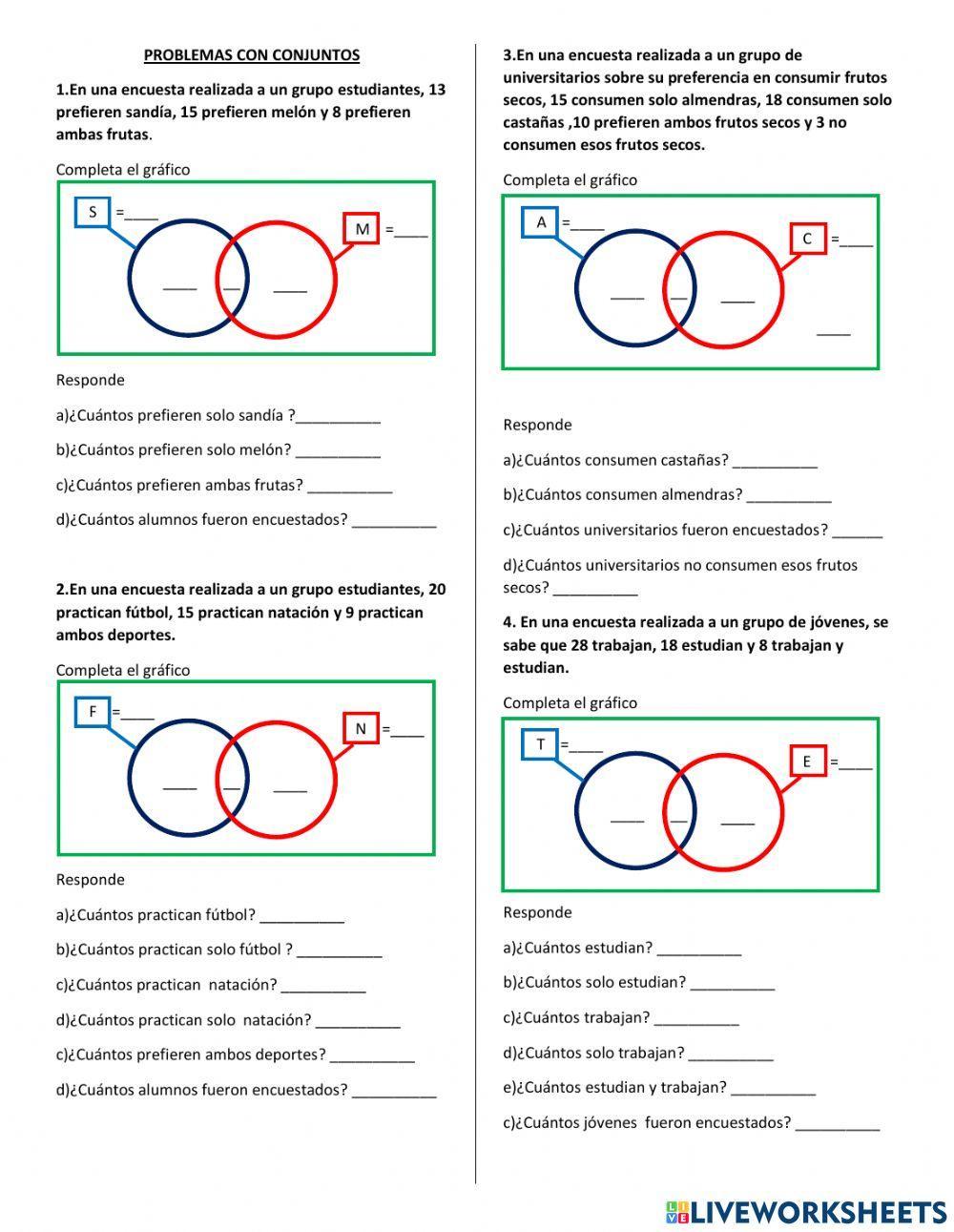 PROBLEMAS CON CONJUNTOS

1.En una encuesta realizada a un grupo estudiantes, 13 prefieren sandía, 15 prefieren melón y 8 prefieren ambas frutas.

Completa el gráfico

S =____

M =____

____ __ ____

Responde

a)¿Cuántos prefieren solo sandía ?__________

b)¿Cuántos prefieren solo melón? __________

c)¿Cuántos prefieren ambas frutas? __________

d)¿Cuántos alumnos fueron encuestados? __________

2.En una encuesta realizada a un grupo estudiantes, 20 practican fútbol, 15 practican natación y 9 practican ambos deportes.

Completa el gráfico

F =____

N =____

____ __ ____

Responde

a)¿Cuántos practican fútbol? __________

b)¿Cuántos practican solo fútbol ? __________

c)¿Cuántos practican natación? __________

d)¿Cuántos practican solo natación? __________

c)¿Cuántos prefieren ambos deportes? __________

d)¿Cuántos alumnos fueron encuestados? __________

3.En una encuesta realizada a un grupo de universitarios sobre su preferencia en consumir frutos secos, 15 consumen solo almendras, 18 consumen solo castañas ,10 prefieren ambos frutos secos y 3 no consumen esos frutos secos.

Completa el gráfico

A =____

C =____

____ __ ____

____

Responde

a)¿Cuántos consumen castañas? __________

b)¿Cuántos consumen almendras? __________

c)¿Cuántos universitarios fueron encuestados? ______

d)¿Cuántos universitarios no consumen esos frutos secos? __________

4. En una encuesta realizada a un grupo de jóvenes, se sabe que 28 trabajan, 18 estudian y 8 trabajan y estudian.

Completa el gráfico

T =____

E =____

____ __ ____

Responde

a)¿Cuántos estudian? __________

b)¿Cuántos solo estudian? __________

c)¿Cuántos trabajan? __________

d)¿Cuántos solo trabajan? __________

e)¿Cuántos estudian y trabajan? __________

c)¿Cuántos jóvenes fueron encuestados? __________

LIVEWORKSHEETS