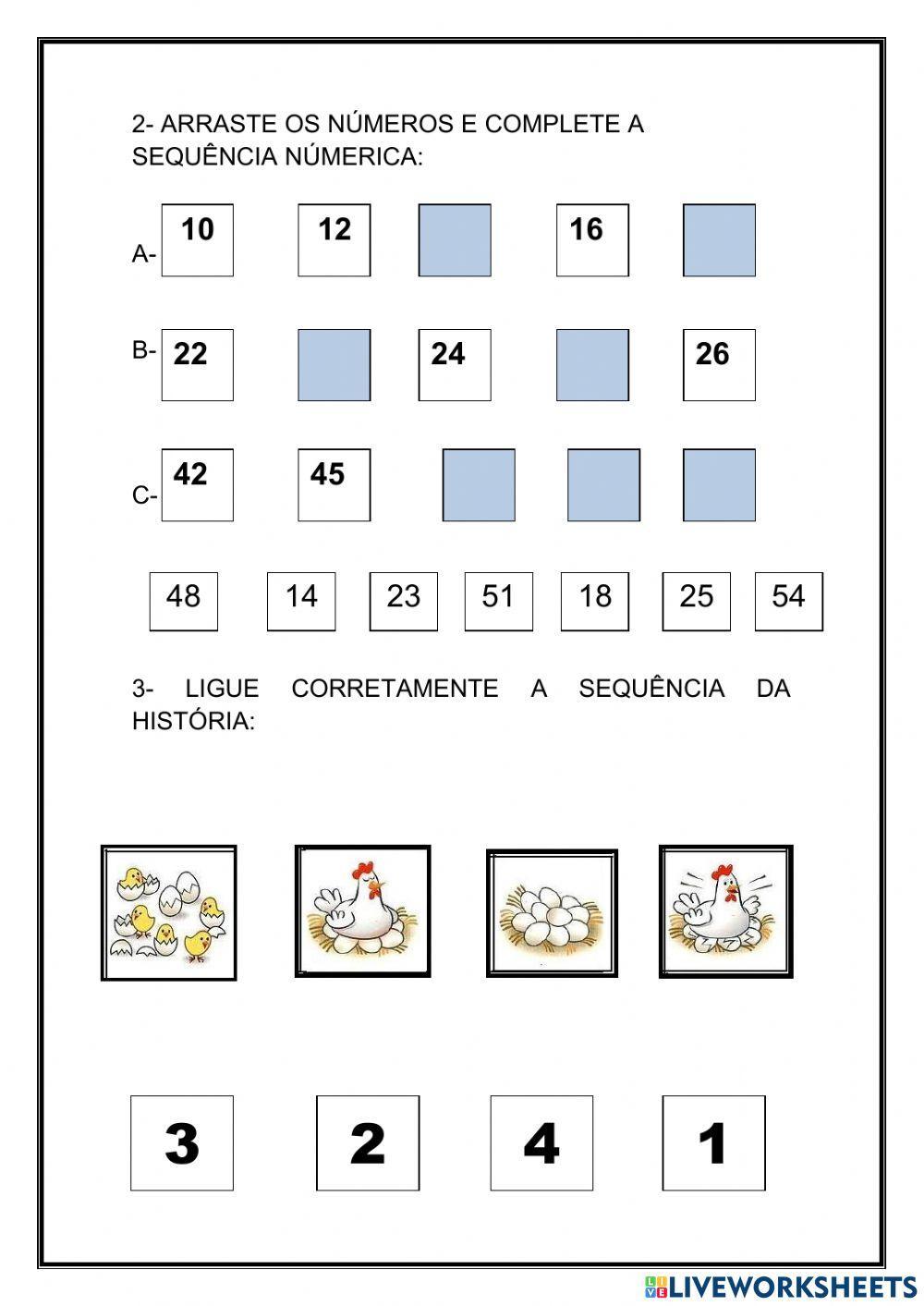 2- ARRASTE OS NÚMEROS E COMPLETE A SEQUÊNCIA NÚMERICA:

A- 10 12 16

B- 22 24 26

C- 42 45

48 14 23 51 18 25 54

3- LIGUE CORRETAMENTE A SEQUÊNCIA DA HISTÓRIA:

3 2 4 1

LIVEWORKSHEETS