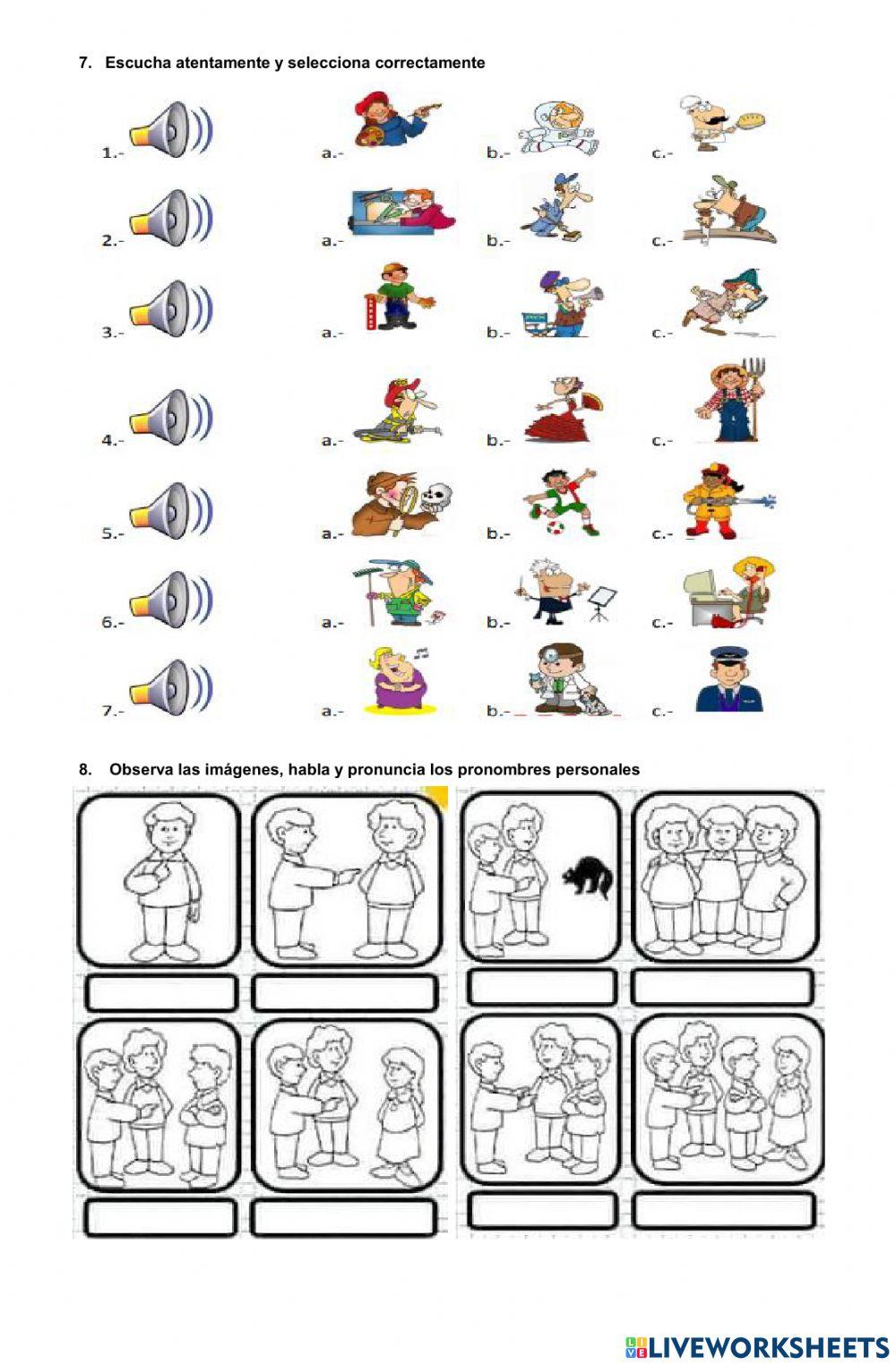 7. Escucha atentamente y selecciona correctamente

1.- a.- b.- c.-

2.- a.- b.- c.-

3.- a.- b.- c.-

4.- a.- b.- c.-

5.- a.- b.- c.-

6.- a.- b.- c.-

7.- a.- b.- c.-

8. Observa las imágenes, habla y pronuncia los pronombres personales

LIVEWORKSHEETS