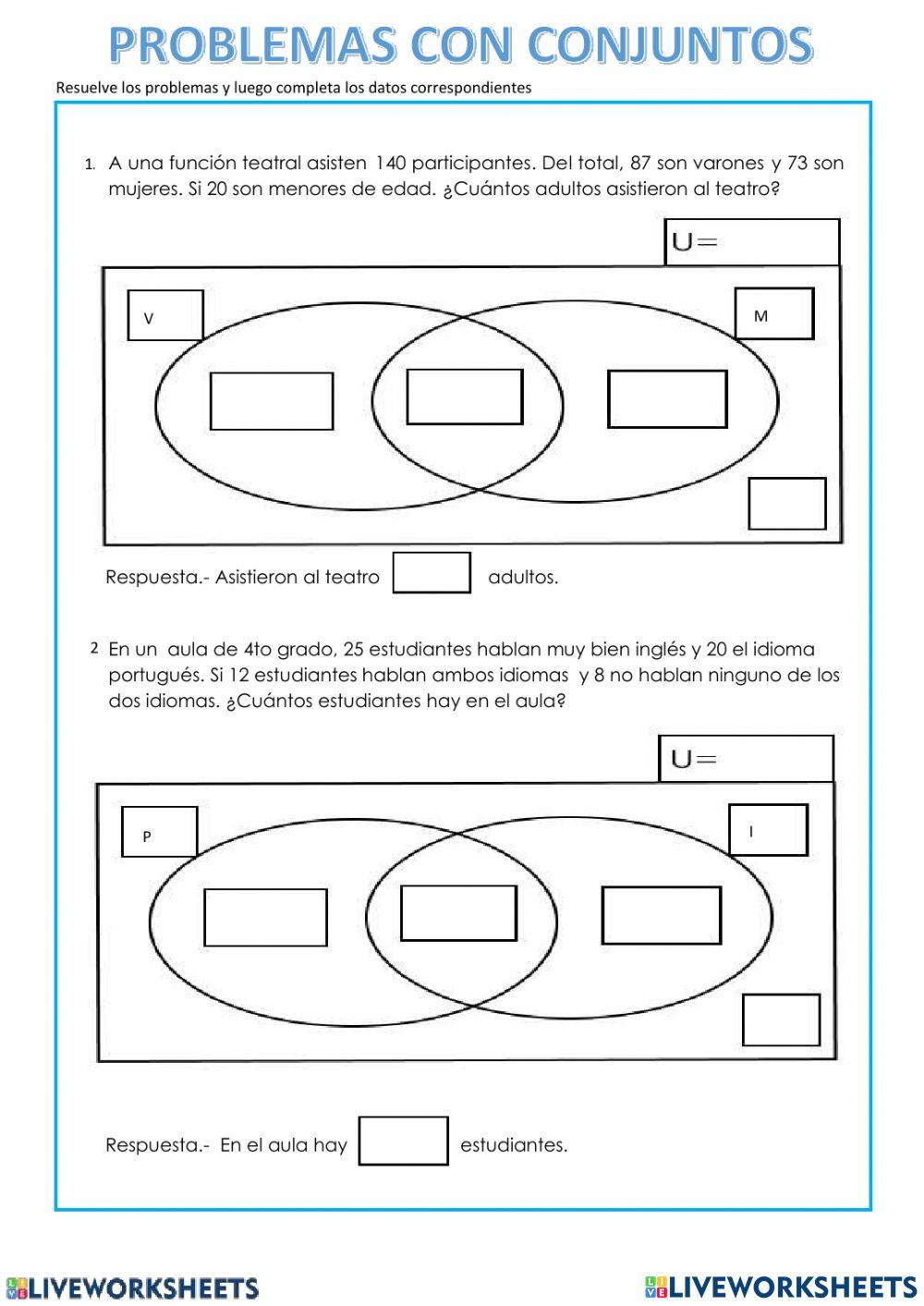 PROBLEMAS CON CONJUNTOS

Resuelve los problemas y luego completa los datos correspondientes

1. A una función teatral asisten 140 participantes. Del total, 87 son varones y 73 son mujeres. Si 20 son menores de edad. ¿Cuántos adultos asistieron al teatro?

U=

V

M

Respuesta.- Asistieron al teatro adultos.

2 En un aula de 4to grado, 25 estudiantes hablan muy bien inglés y 20 el idioma portugués. Si 12 estudiantes hablan ambos idiomas y 8 no hablan ninguno de los dos idiomas. ¿Cuántos estudiantes hay en el aula?

U=

P

I

Respuesta.- En el aula hay estudiantes.

LIVEWORKSHEETS

LIVEWORKSHEETS