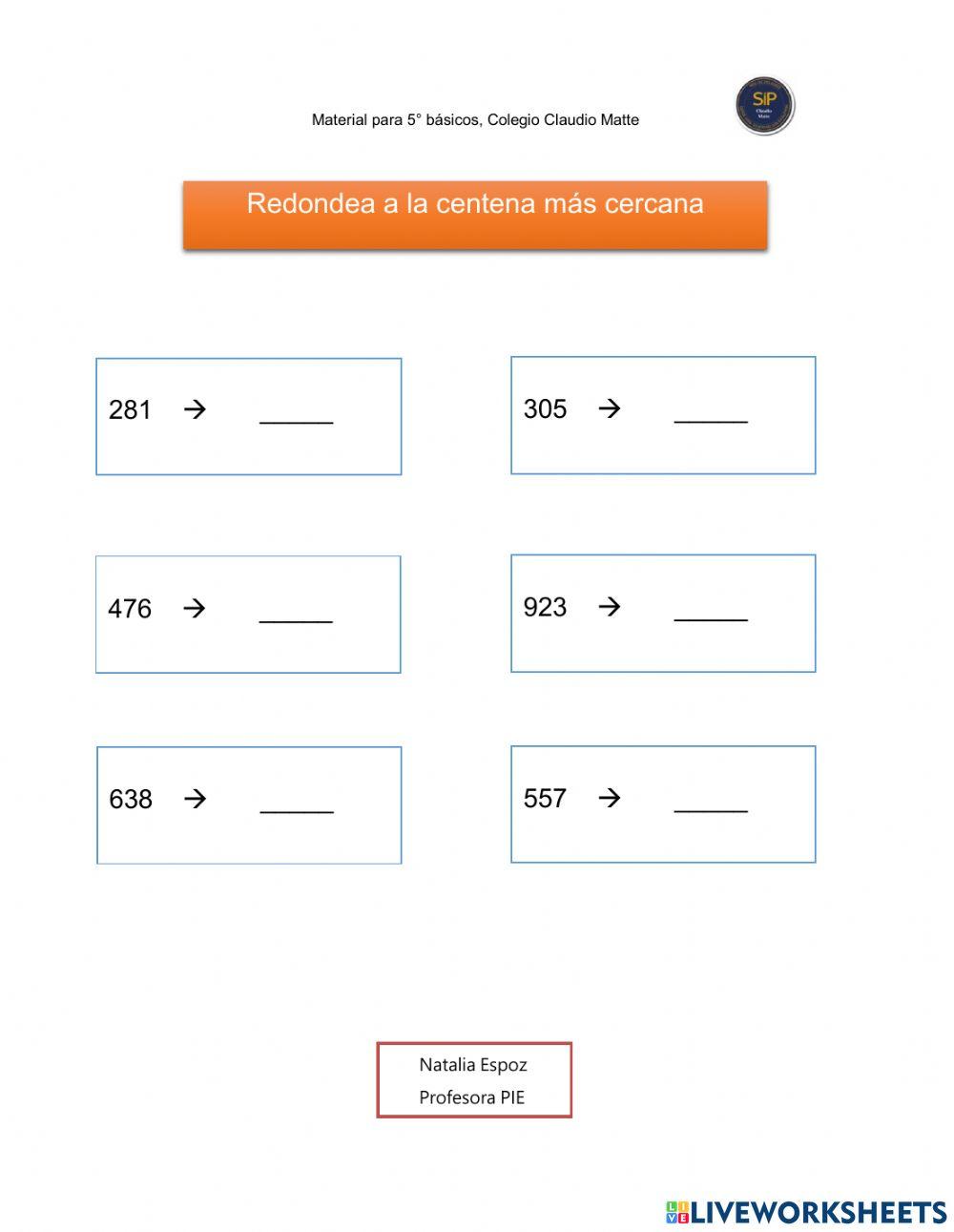 Material para 5° básicos, Colegio Claudio Matte

SIP
Claudio
Matte

Redondea a la centena más cercana

281 → _____

305 → _____

476 → _____

923 → _____

638 → _____

557 → _____

Natalia Espoz
Profesora PIE

LIVEWORKSHEETS