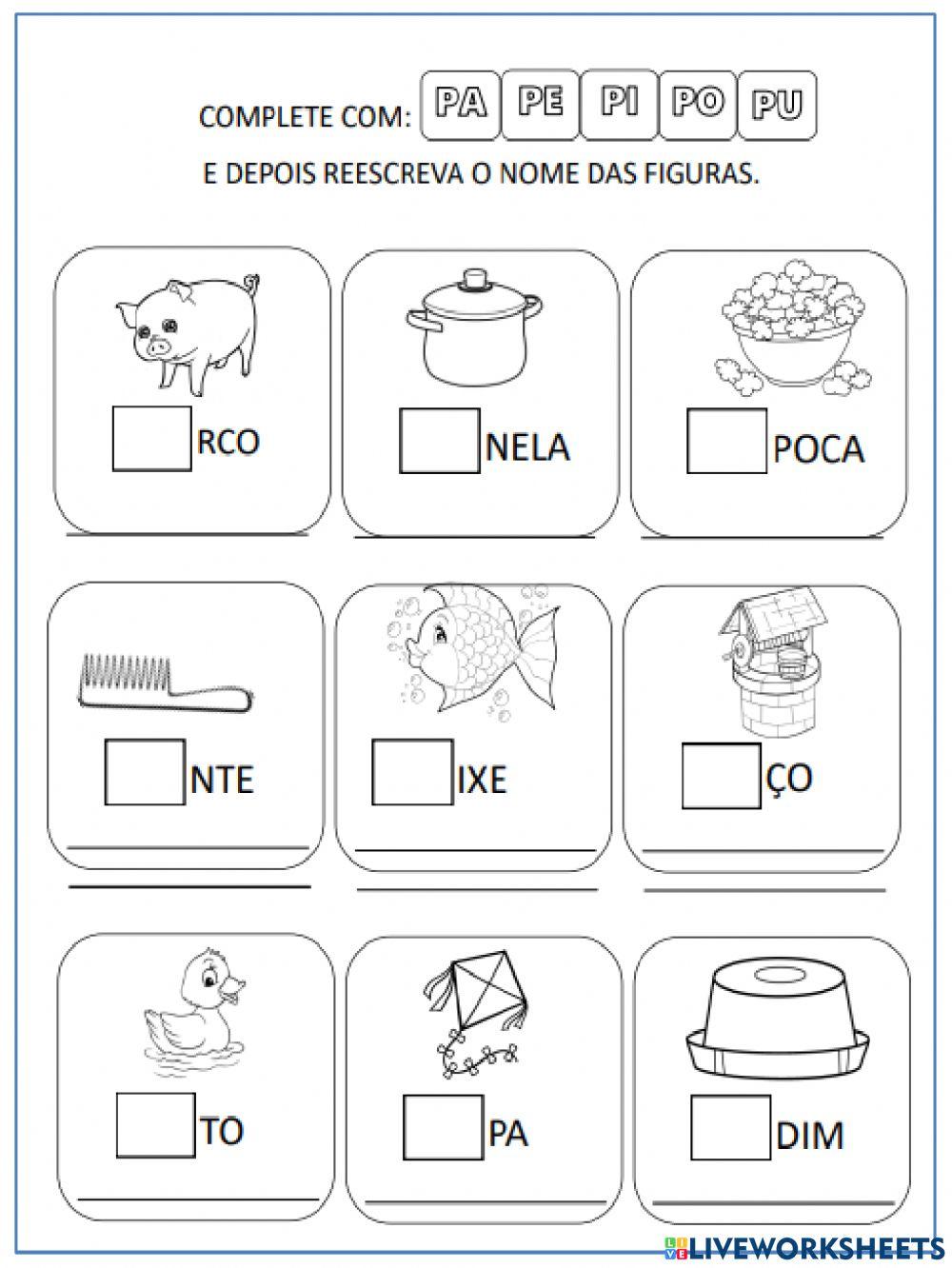 COMPLETE COM: PA PE PI PO PU

E DEPOIS REESCREVA O NOME DAS FIGURAS.

RCO

NELA

POCA

NTE

IXE

ÇO

TO

PA

DIM

LIVEWORKSHEETS