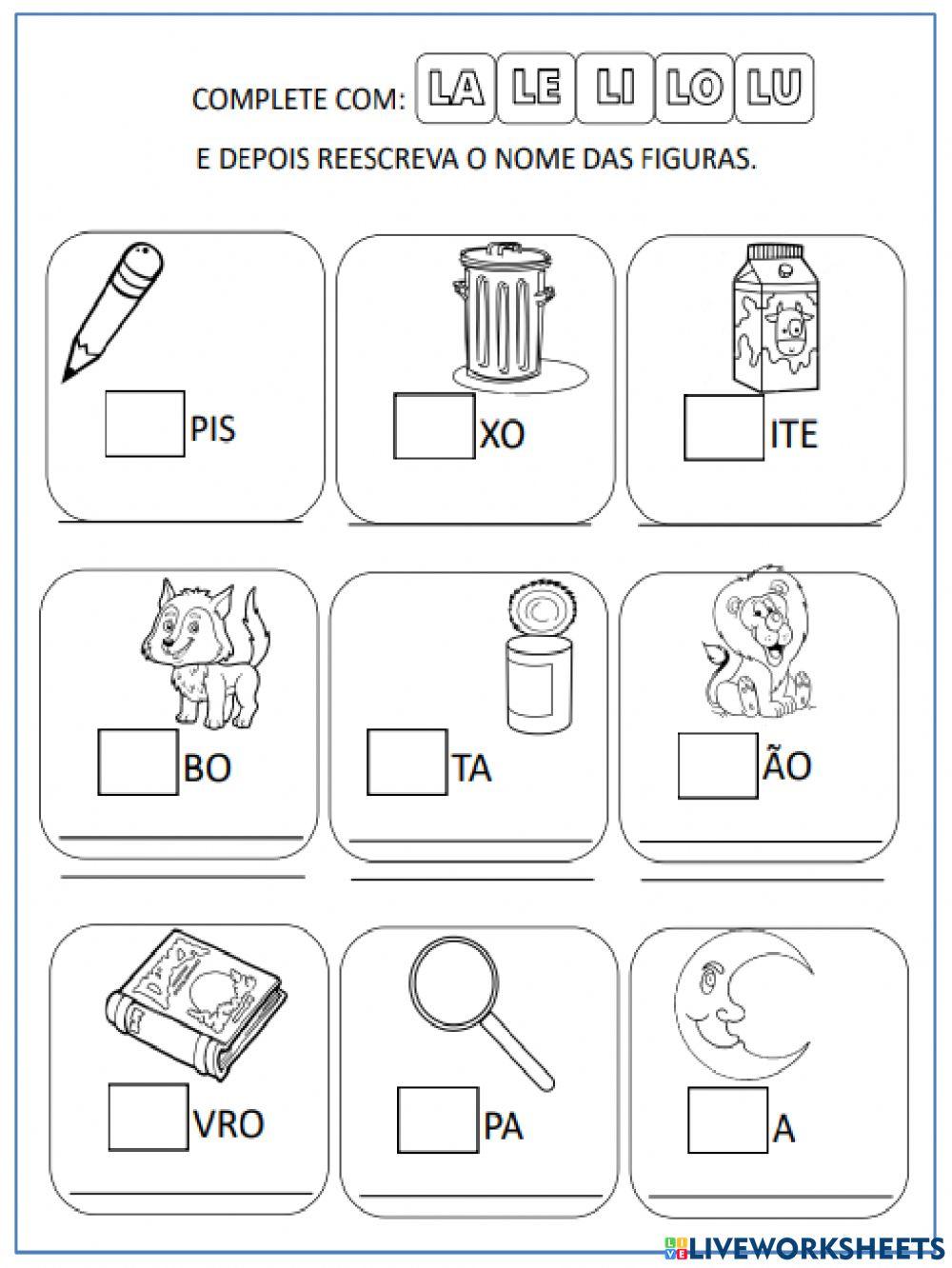 COMPLETE COM: LA LE LI LO LU

E DEPOIS REESCREVA O NOME DAS FIGURAS.

PIS

XO

ITE

BO

TA

ÃO

VRO

PA

A

LIVEWORKSHEETS