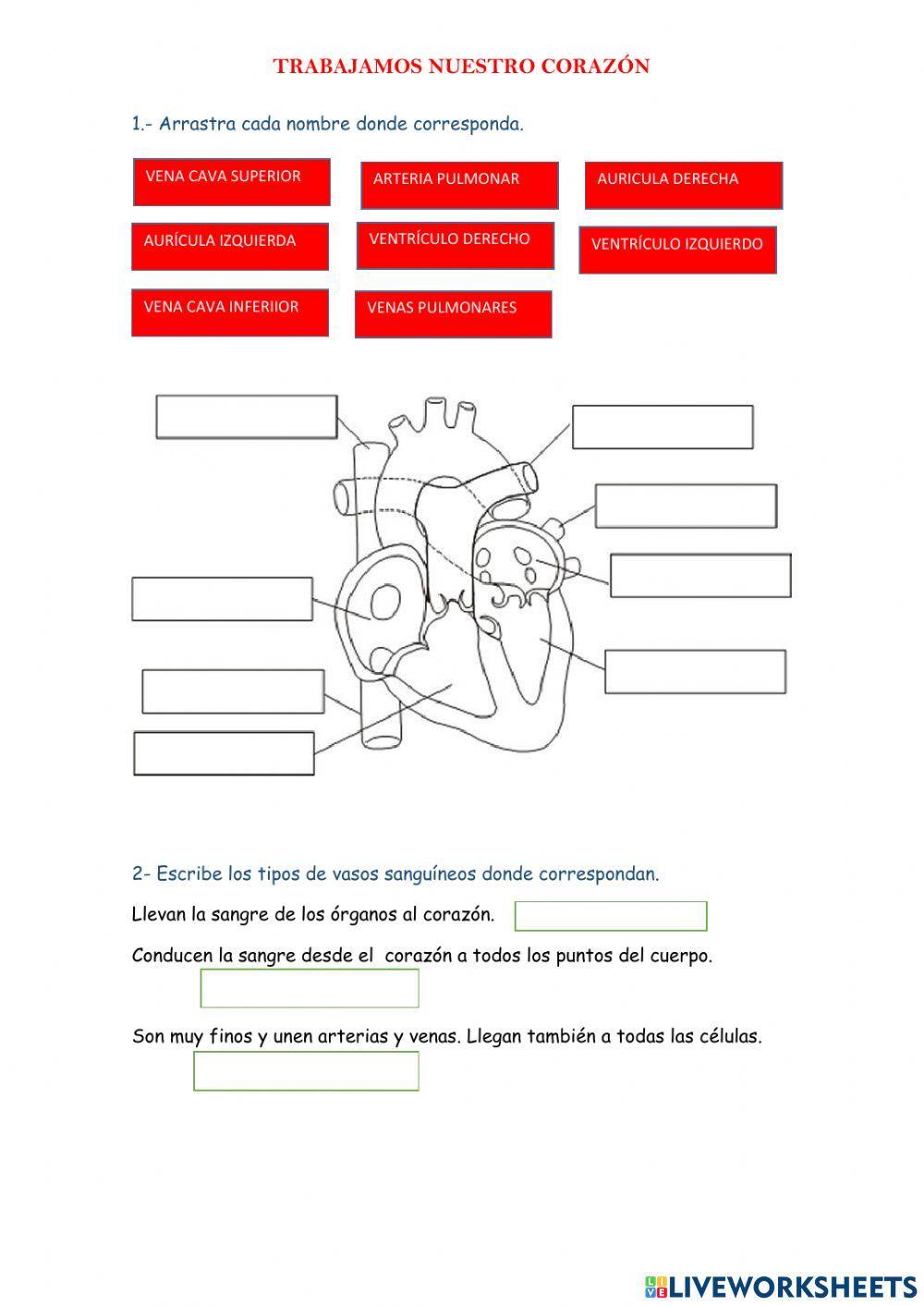 TRABAJAMOS NUESTRO CORAZÓN

1.- Arrastra cada nombre donde corresponda.

VENA CAVA SUPERIOR

ARTERIA PULMONAR

AURICULA DERECHA

AURÍCULA IZQUIERDA

VENTRÍCULO DERECHO

VENTRÍCULO IZQUIERDO

VENA CAVA INFERIIOR

VENAS PULMONARES

2- Escribe los tipos de vasos sanguíneos donde correspondan.

Llevan la sangre de los órganos al corazón.

Conducen la sangre desde el corazón a todos los puntos del cuerpo.

Son muy finos y unen arterias y venas. Llegan también a todas las células.

LIVEWORKSHEETS