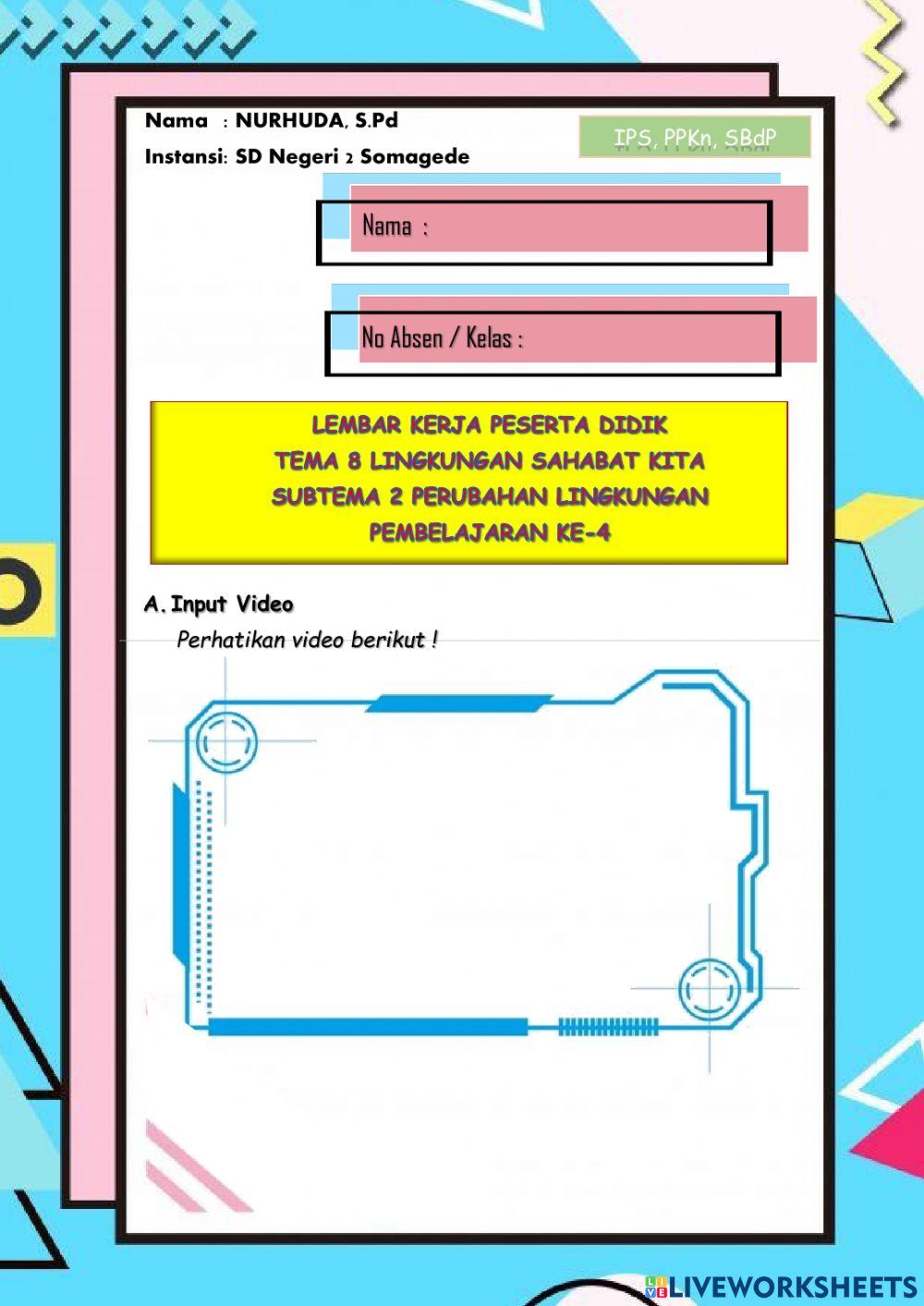 Nama : NURHUDA, S.Pd
Instansi: SD Negeri 2 Somagede

IPS, PPKn, SBdP

Nama :

No Absen / Kelas :

LEMBAR KERJA PESERTA DIDIK
TEMA 8 LINGKUNGAN SAHABAT KITA
SUBTEMA 2 PERUBAHAN LINGKUNGAN
PEMBELAJARAN KE-4

A. Input Video
Perhatikan video berikut !

LIVEWORKSHEETS