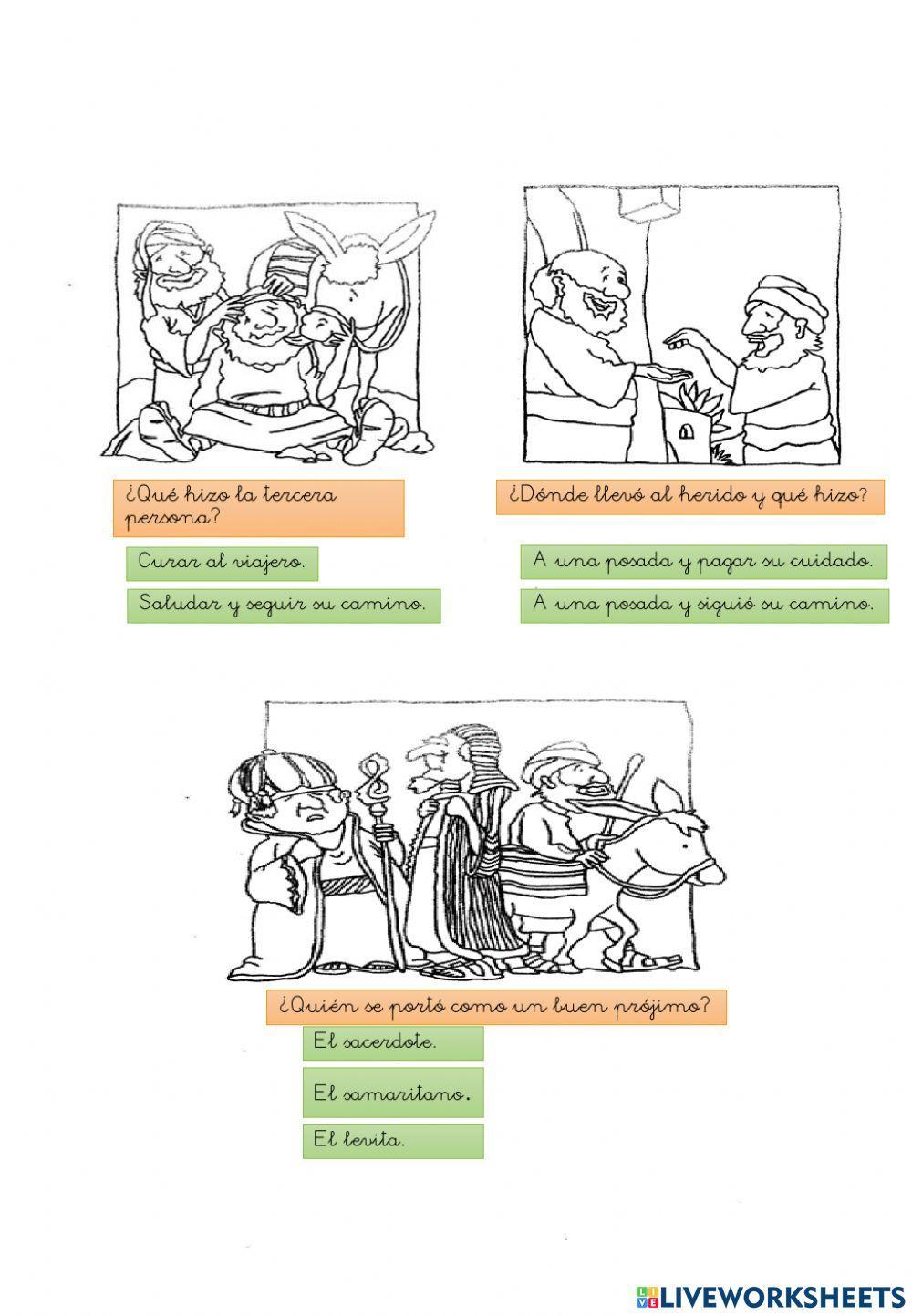 ¿Qué hizo la tercera persona?

Curar al viajero.

Saludar y seguir su camino.

¿Dónde llevó al herido y qué hizo?

A una posada y pagar su cuidado.

A una posada y siguió su camino.

¿Quién se portó como un buen prójimo?

El sacerdote.

El samaritano.

El levita.

LIVEWORKSHEETS