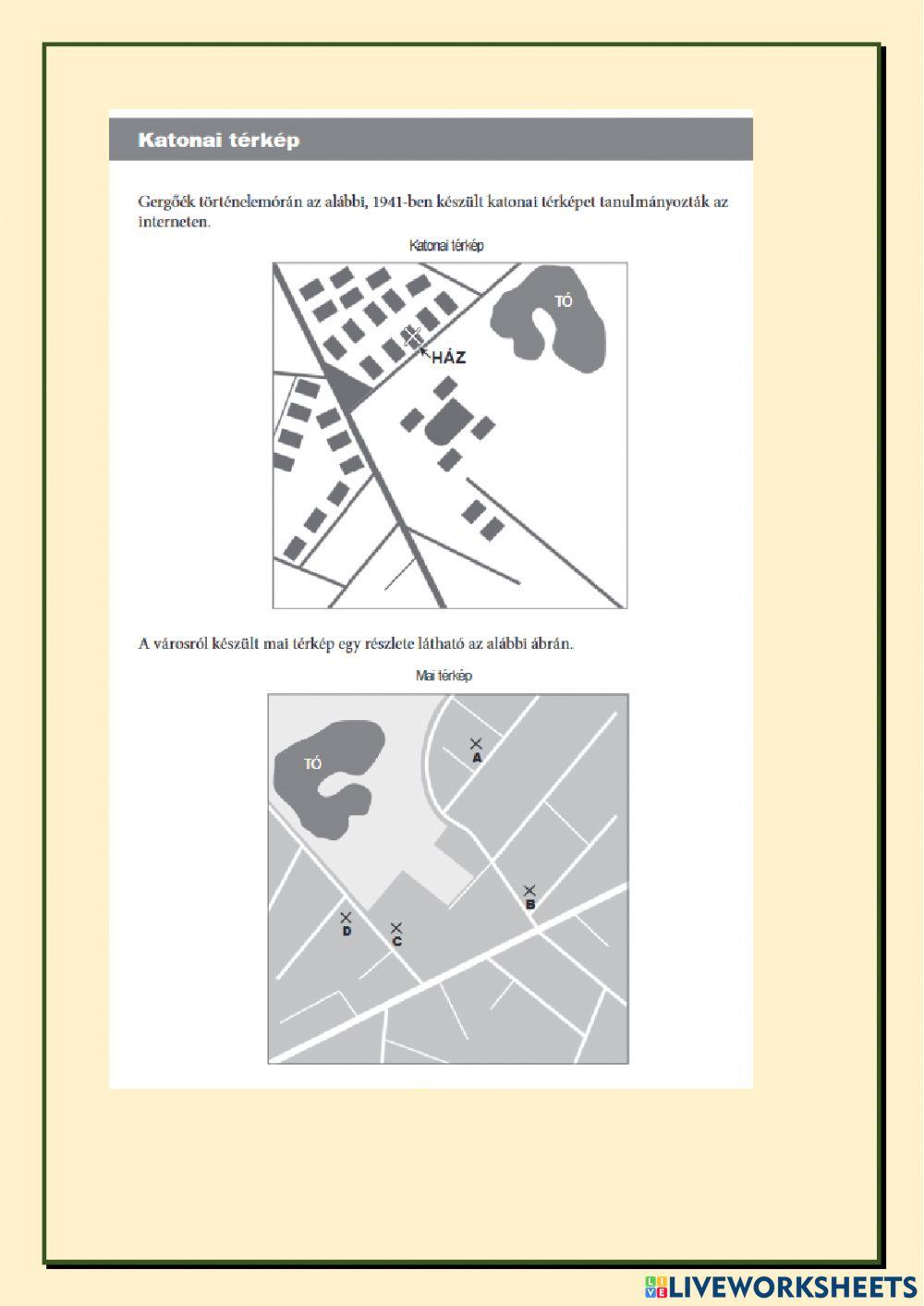 Katonai térkép

Gergőék történelemórán az alábbi, 1941-ben készült katonai térképet tanulmányozták az interneten.

Katonai térkép

TÓ

HÁZ

A városról készült mai térkép egy részlete látható az alábbi ábrán.

Mai térkép

TÓ

A

B

D

C

LIVEWORKSHEETS