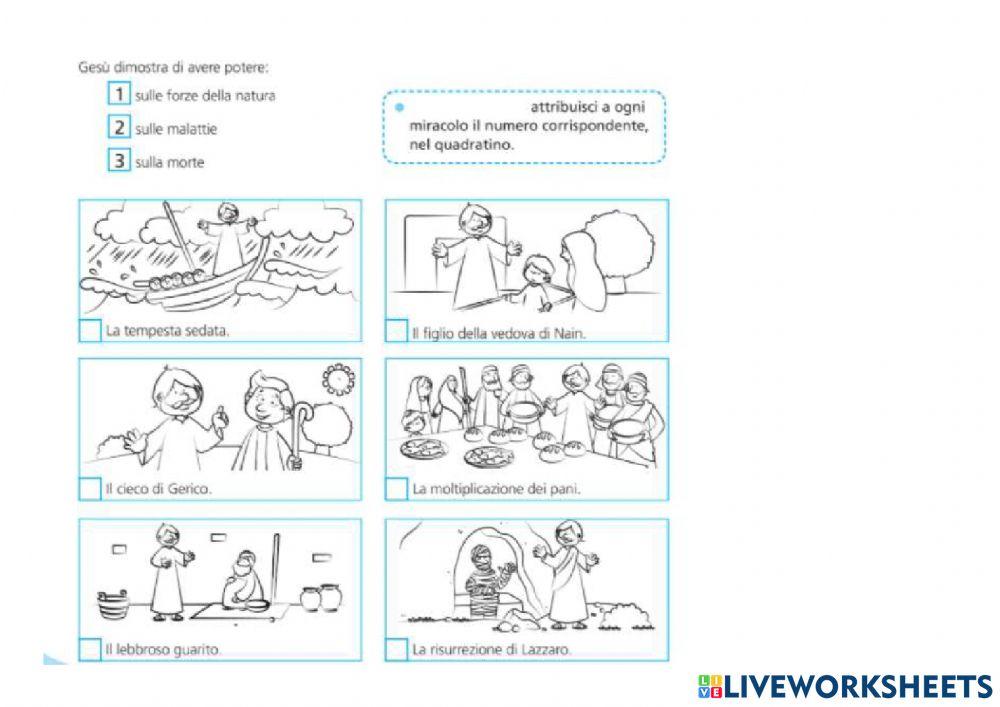 Gesù dimostra di avere potere:

1 sulle forze della natura

2 sulle malattie

3 sulla morte

attribuisci a ogni miracolo il numero corrispondente, nel quadratino.

La tempesta sedata.

Il figlio della vedova di Nain.

Il cieco di Gerico.

La moltiplicazione dei pani.

Il lebbroso guarito.

La risurrezione di Lazzaro.

LIVEWORKSHEETS