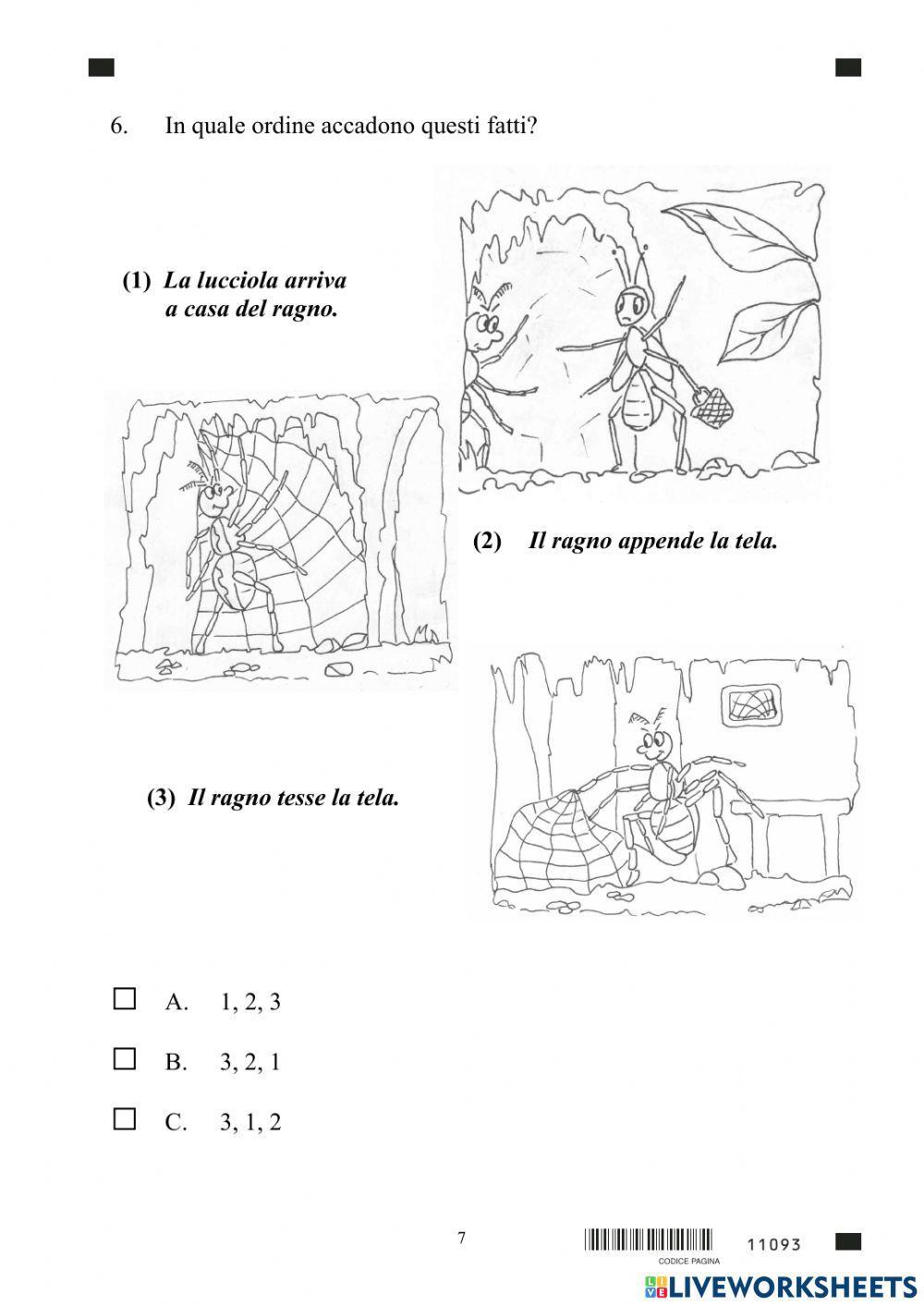 6. In quale ordine accadono questi fatti?

(1) La lucciola arriva a casa del ragno.

(2) Il ragno appende la tela.

(3) Il ragno tesse la tela.

☐ A. 1, 2, 3

☐ B. 3, 2, 1

☐ C. 3, 1, 2

7

CODICE PAGINA

11093

LIVEWORKSHEETS