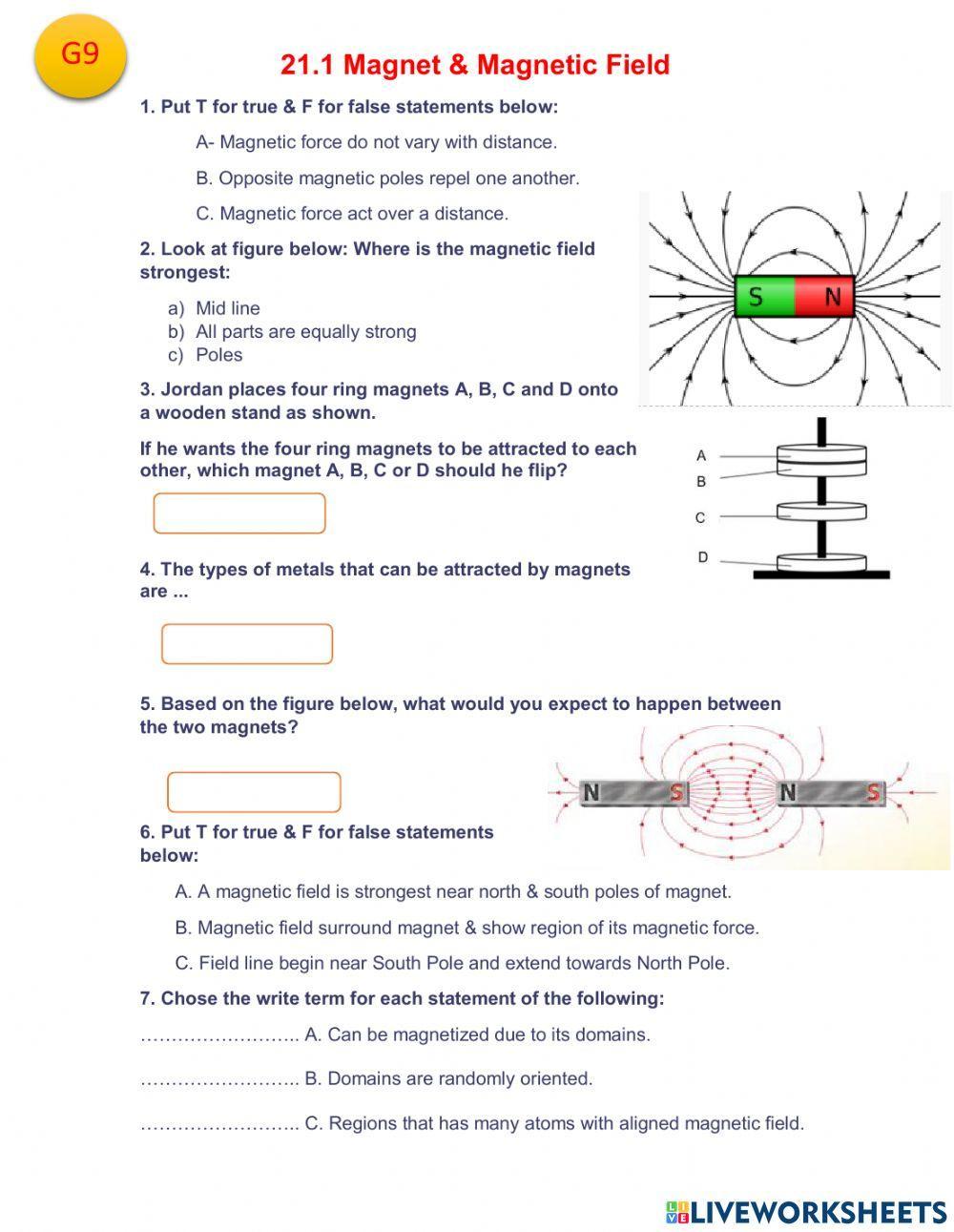 G9

21.1 Magnet & Magnetic Field

1. Put T for true & F for false statements below:

A- Magnetic force do not vary with distance.

B. Opposite magnetic poles repel one another.

C. Magnetic force act over a distance.

2. Look at figure below: Where is the magnetic field strongest:

a) Mid line
b) All parts are equally strong
c) Poles

S N

3. Jordan places four ring magnets A, B, C and D onto a wooden stand as shown.

If he wants the four ring magnets to be attracted to each other, which magnet A, B, C or D should he flip?

A
B
C
D

4. The types of metals that can be attracted by magnets are ...

5. Based on the figure below, what would you expect to happen between the two magnets?

N S N S

6. Put T for true & F for false statements below:

A. A magnetic field is strongest near north & south poles of magnet.

B. Magnetic field surround magnet & show region of its magnetic force.

C. Field line begin near South Pole and extend towards North Pole.

7. Chose the write term for each statement of the following:

…………………….. A. Can be magnetized due to its domains.

…………………….. B. Domains are randomly oriented.

…………………….. C. Regions that has many atoms with aligned magnetic field.

LIVEWORKSHEETS