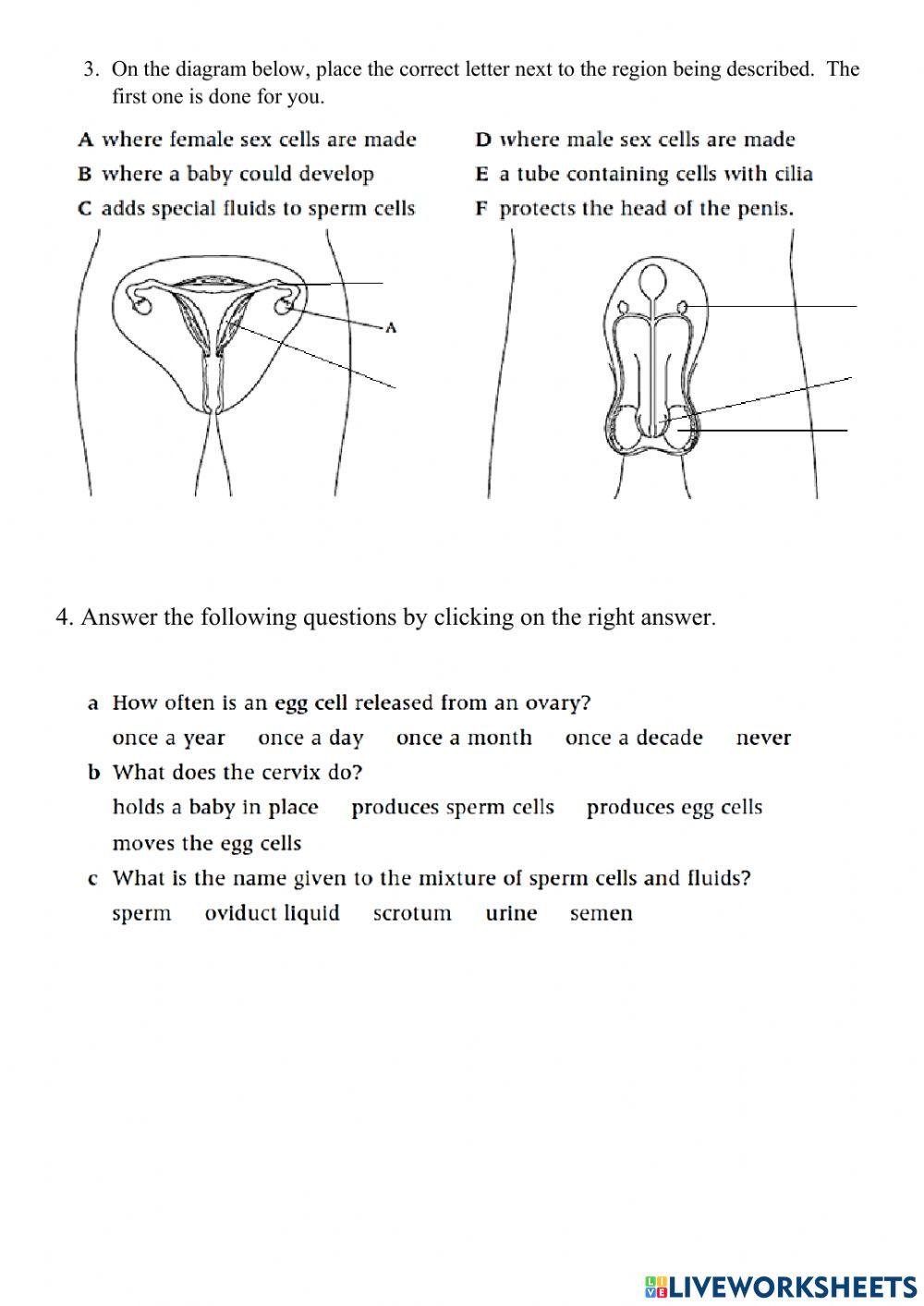 3. On the diagram below, place the correct letter next to the region being described. The first one is done for you.

A where female sex cells are made
B where a baby could develop
C adds special fluids to sperm cells

D where male sex cells are made
E a tube containing cells with cilia
F protects the head of the penis.

A

4. Answer the following questions by clicking on the right answer.

a How often is an egg cell released from an ovary?
once a year once a day once a month once a decade never
b What does the cervix do?
holds a baby in place produces sperm cells produces egg cells moves the egg cells
c What is the name given to the mixture of sperm cells and fluids?
sperm oviduct liquid scrotum urine semen

LIVEWORKSHEETS