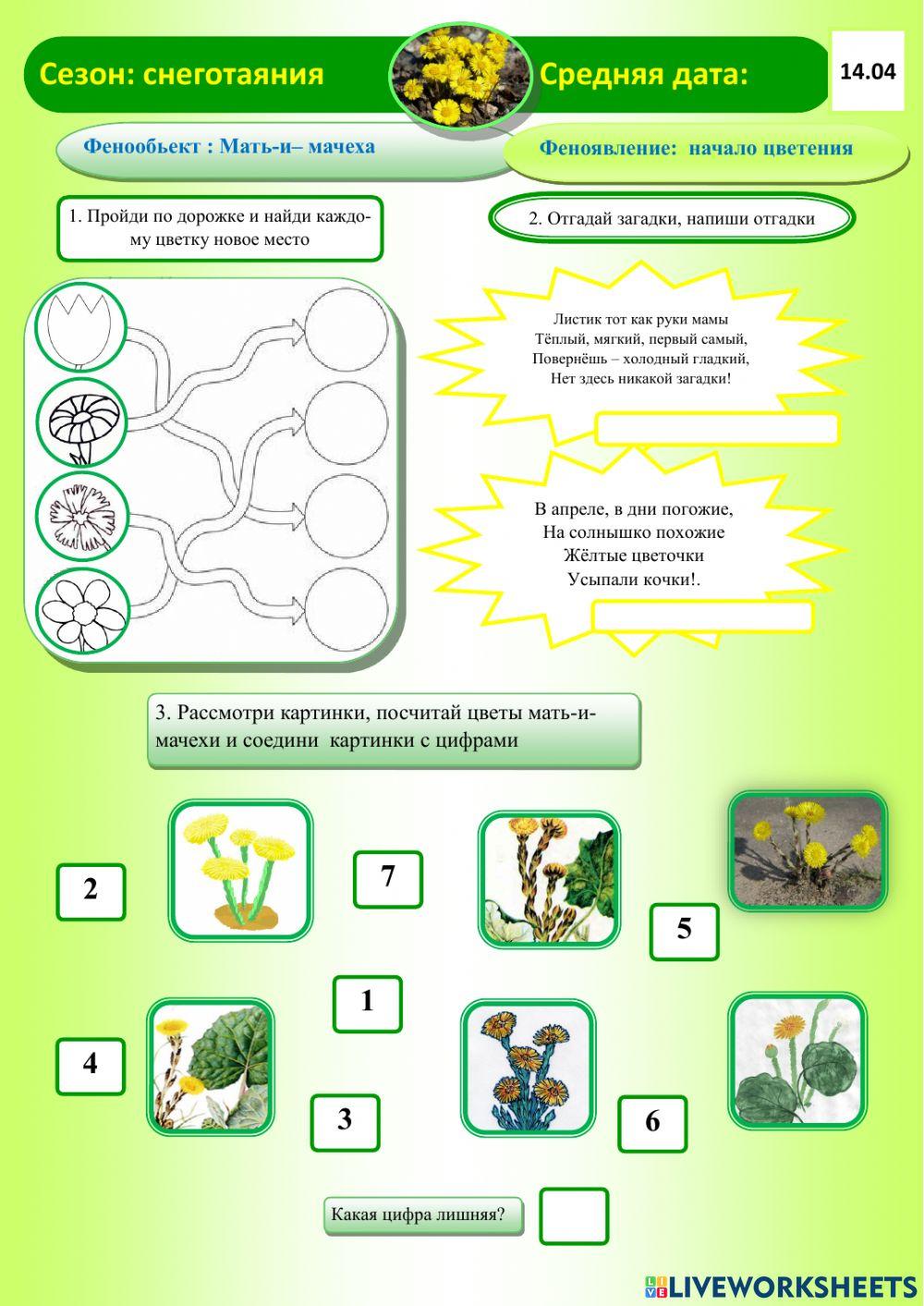 Сезон: снеготаяния

Средняя дата:

14.04

Фенообьект : Мать-и– мачеха

Феноявление: начало цветения

1. Пройди по дорожке и найди каждому цветку новое место

2. Отгадай загадки, напиши отгадки

Листик тот как руки мамы
Тёплый, мягкий, первый самый,
Повернёшь – холодный гладкий,
Нет здесь никакой загадки!

В апреле, в дни погожие,
На солнышко похожие
Жёлтые цветочки
Усыпали кочки!.

3. Рассмотри картинки, посчитай цветы мать-и-мачехи и соедини картинки с цифрами

2

7

5

1

4

3

6

Какая цифра лишняя?

LIVEWORKSHEETS