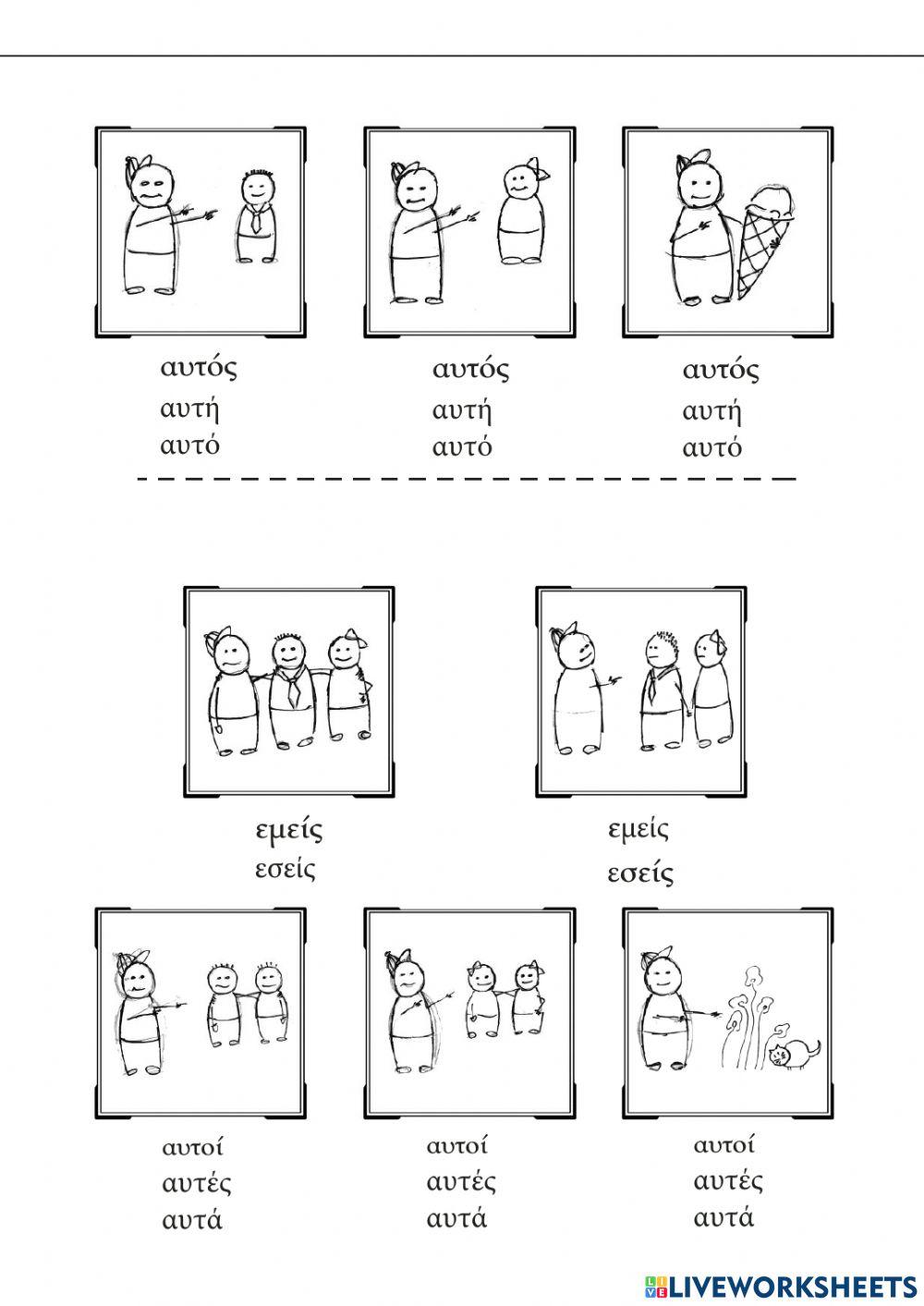 αυτός
αυτή
αυτό

αυτός
αυτή
αυτό

αυτός
αυτή
αυτό

εμείς
εσείς

εμείς
εσείς

αυτοί
αυτές
αυτά

αυτοί
αυτές
αυτά

αυτοί
αυτές
αυτά

LIVEWORKSHEETS