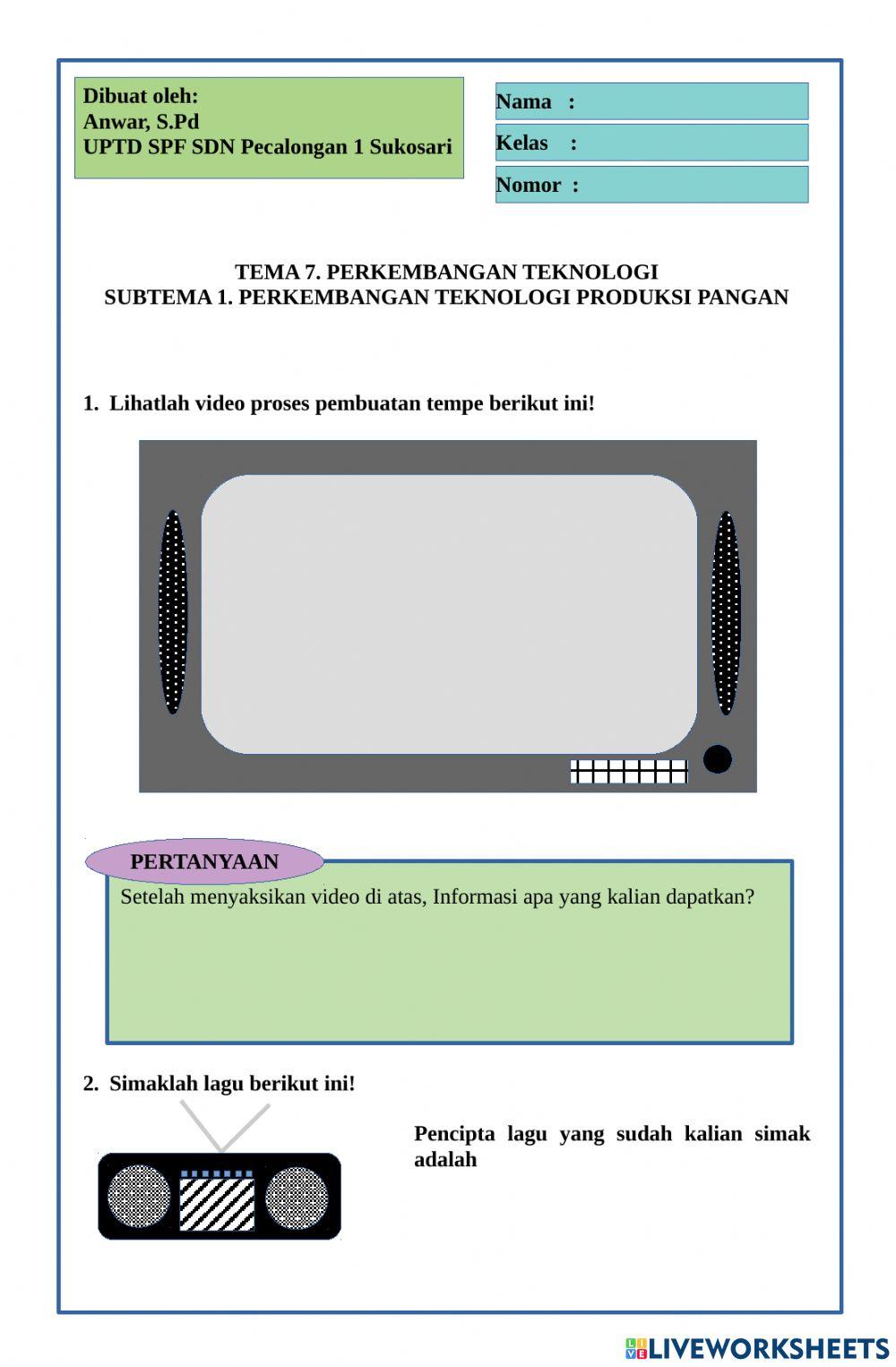 Dibuat oleh:
Anwar, S.Pd
UPTD SPF SDN Pecalongan 1 Sukosari

Nama :
Kelas :
Nomor :

TEMA 7. PERKEMBANGAN TEKNOLOGI
SUBTEMA 1. PERKEMBANGAN TEKNOLOGI PRODUKSI PANGAN

1. Lihatlah video proses pembuatan tempe berikut ini!

PERTANYAAN
Setelah menyaksikan video di atas, Informasi apa yang kalian dapatkan?

2. Simaklah lagu berikut ini!

Pencipta lagu yang sudah kalian simak adalah

LIVEWORKSHEETS