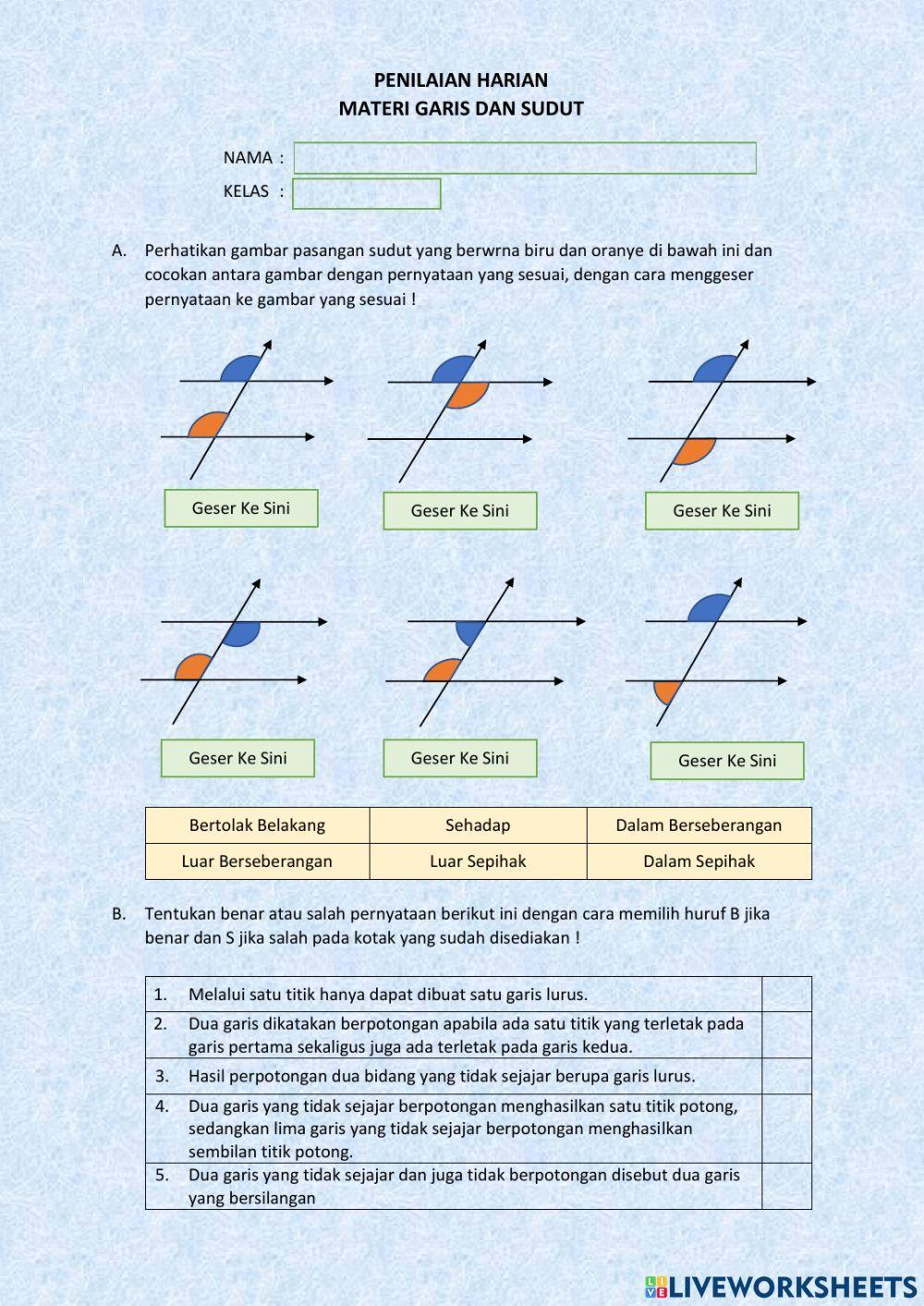 PENILAIAN HARIAN
MATERI GARIS DAN SUDUT

NAMA :
KELAS :

A. Perhatikan gambar pasangan sudut yang berwrna biru dan oranye di bawah ini dan cocokan antara gambar dengan pernyataan yang sesuai, dengan cara menggeser pernyataan ke gambar yang sesuai !

Geser Ke Sini
Geser Ke Sini
Geser Ke Sini

Geser Ke Sini
Geser Ke Sini
Geser Ke Sini

| Bertolak Belakang | Sehadap | Dalam Berseberangan |
|---|---|---|
| Luar Berseberangan | Luar Sepihak | Dalam Sepihak |

B. Tentukan benar atau salah pernyataan berikut ini dengan cara memilih huruf B jika benar dan S jika salah pada kotak yang sudah disediakan !

| 1. | Melalui satu titik hanya dapat dibuat satu garis lurus. | |
|---|---|---|
| 2. | Dua garis dikatakan berpotongan apabila ada satu titik yang terletak pada garis pertama sekaligus juga ada terletak pada garis kedua. | |
| 3. | Hasil perpotongan dua bidang yang tidak sejajar berupa garis lurus. | |
| 4. | Dua garis yang tidak sejajar berpotongan menghasilkan satu titik potong, sedangkan lima garis yang tidak sejajar berpotongan menghasilkan sembilan titik potong. | |
| 5. | Dua garis yang tidak sejajar dan juga tidak berpotongan disebut dua garis yang bersilangan | |

LIVEWORKSHEETS