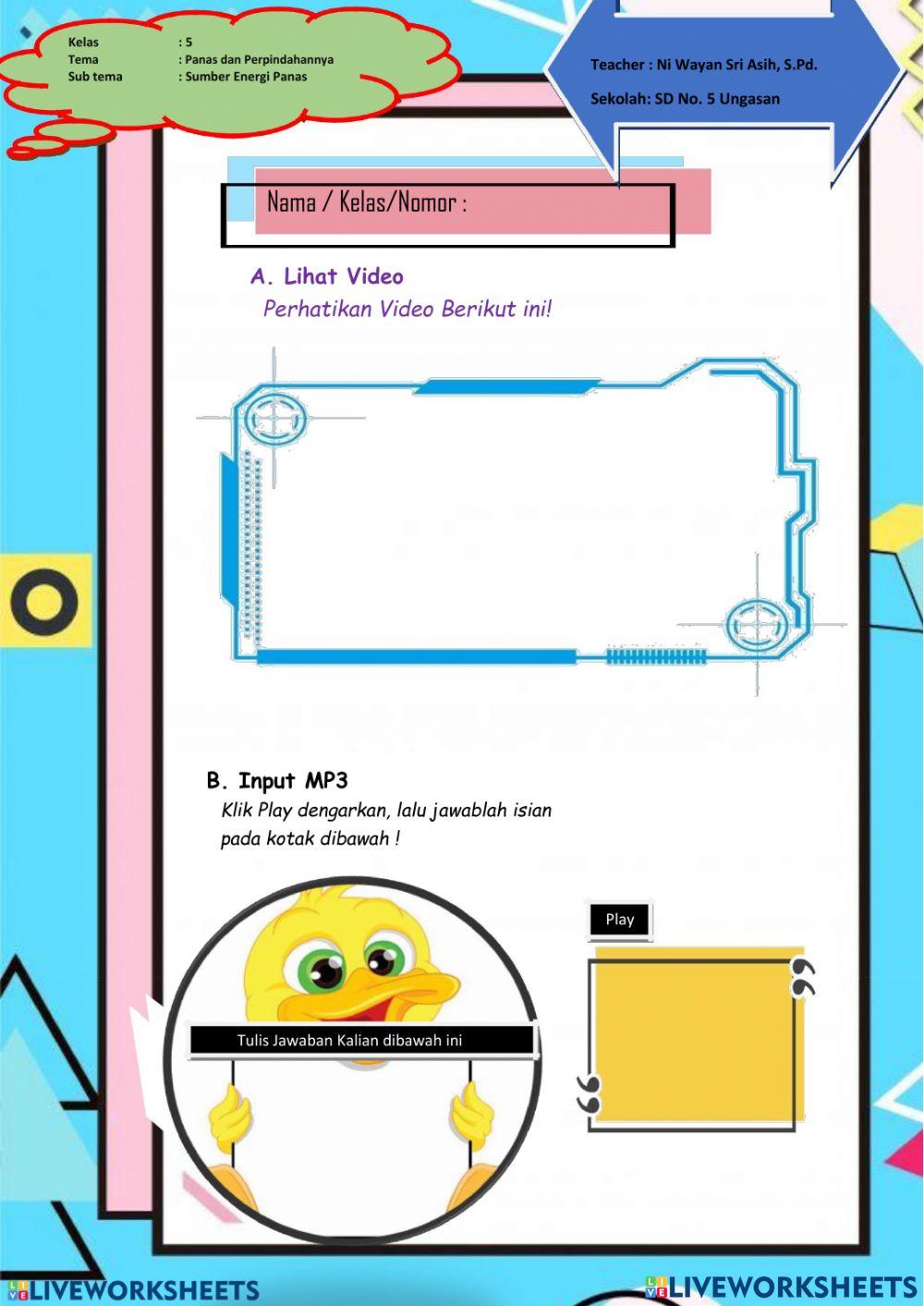 Kelas : 5
Tema : Panas dan Perpindahannya
Sub tema : Sumber Energi Panas

Teacher : Ni Wayan Sri Asih, S.Pd.

Sekolah: SD No. 5 Ungasan

Nama / Kelas/Nomor :

A. Lihat Video

Perhatikan Video Berikut ini!

B. Input MP3

Klik Play dengarkan, lalu jawablah isian pada kotak dibawah !

Play

Tulis Jawaban Kalian dibawah ini

LIVEWORKSHEETS

LIVEWORKSHEETS