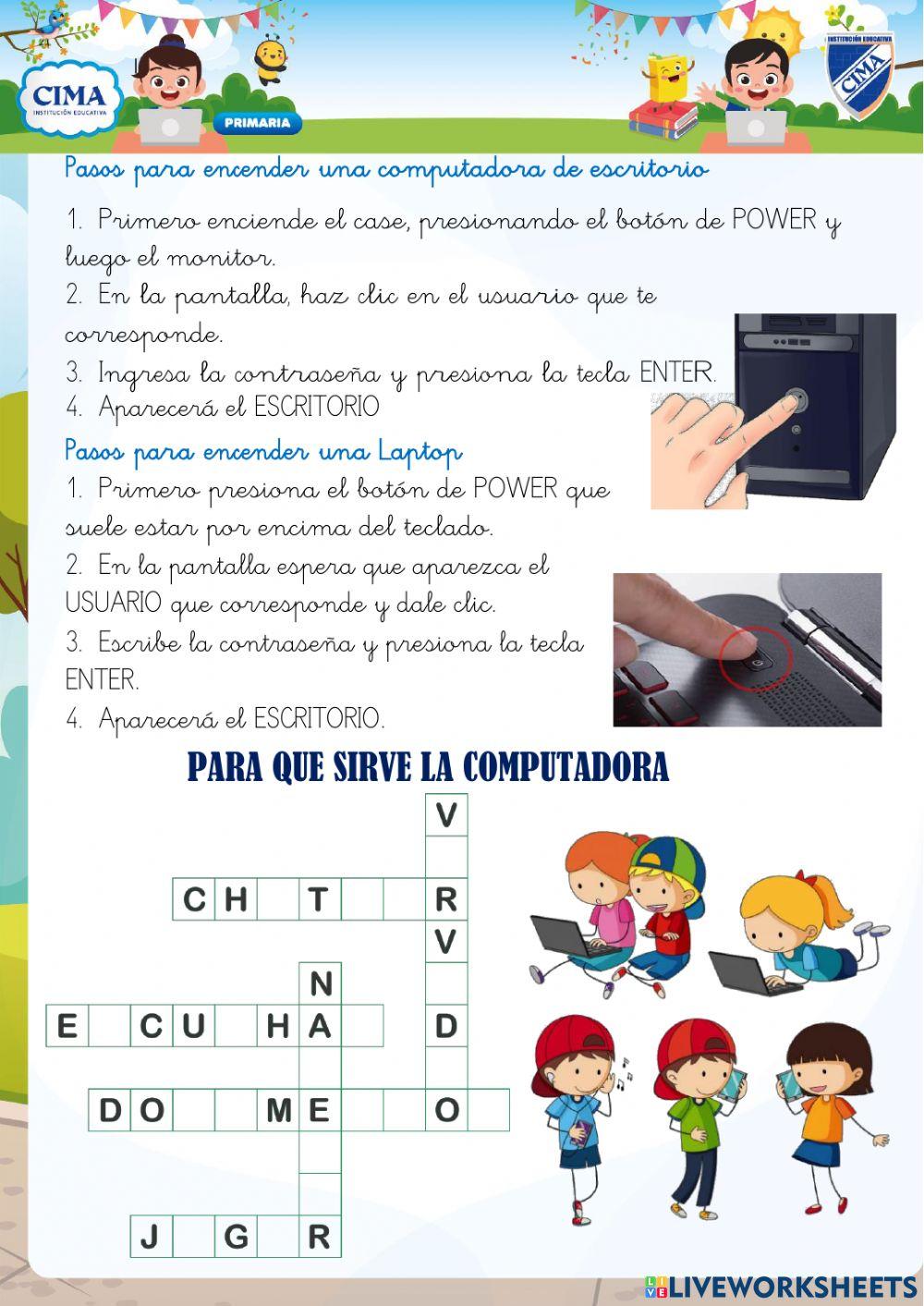 CIMA
INSTITUCIÓN EDUCATIVA
PRIMARIA
INSTITUCIÓN EDUCATIVA
CIMA

Pasos para encender una computadora de escritorio

1. Primero enciende el case, presionando el botón de POWER y luego el monitor.
2. En la pantalla, haz clic en el usuario que te corresponde.
3. Ingresa la contraseña y presiona la tecla ENTER.
4. Aparecerá el ESCRITORIO

Pasos para encender una Laptop

1. Primero presiona el botón de POWER que suele estar por encima del teclado.
2. En la pantalla espera que aparezca el USUARIO que corresponde y dale clic.
3. Escribe la contraseña y presiona la tecla ENTER.
4. Aparecerá el ESCRITORIO.

PARA QUE SIRVE LA COMPUTADORA

V
C H T R
V
N
E C U H A D
D O M E O
J G R

LIVEWORKSHEETS