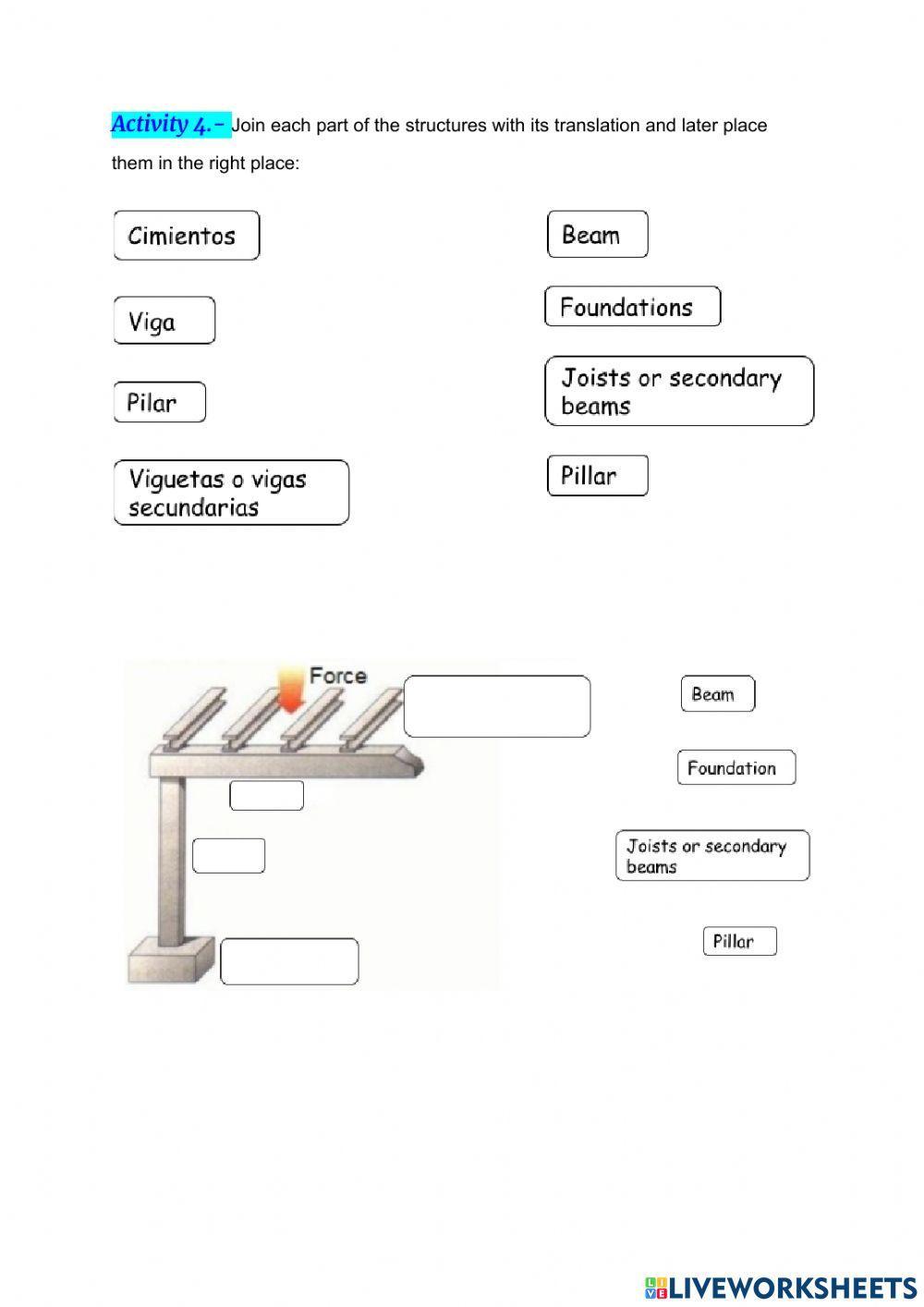 Activity 4.- Join each part of the structures with its translation and later place them in the right place:

Cimientos

Viga

Pilar

Viguetas o vigas secundarias

Beam

Foundations

Joists or secondary beams

Pillar

Force

Beam

Foundation

Joists or secondary beams

Pillar

LIVEWORKSHEETS