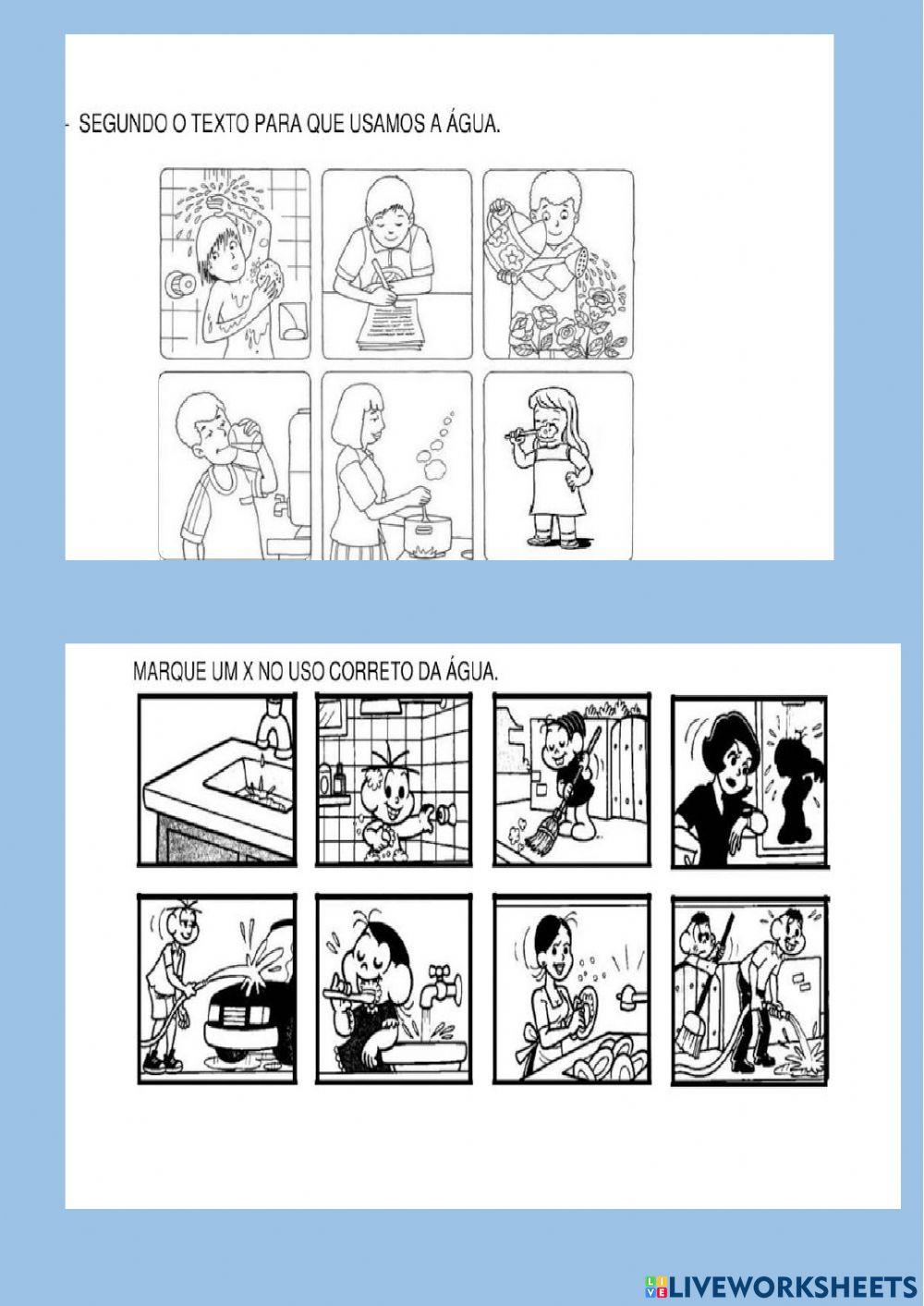 - SEGUNDO O TEXTO PARA QUE USAMOS A ÁGUA.

MARQUE UM X NO USO CORRETO DA ÁGUA.

LIVEWORKSHEETS