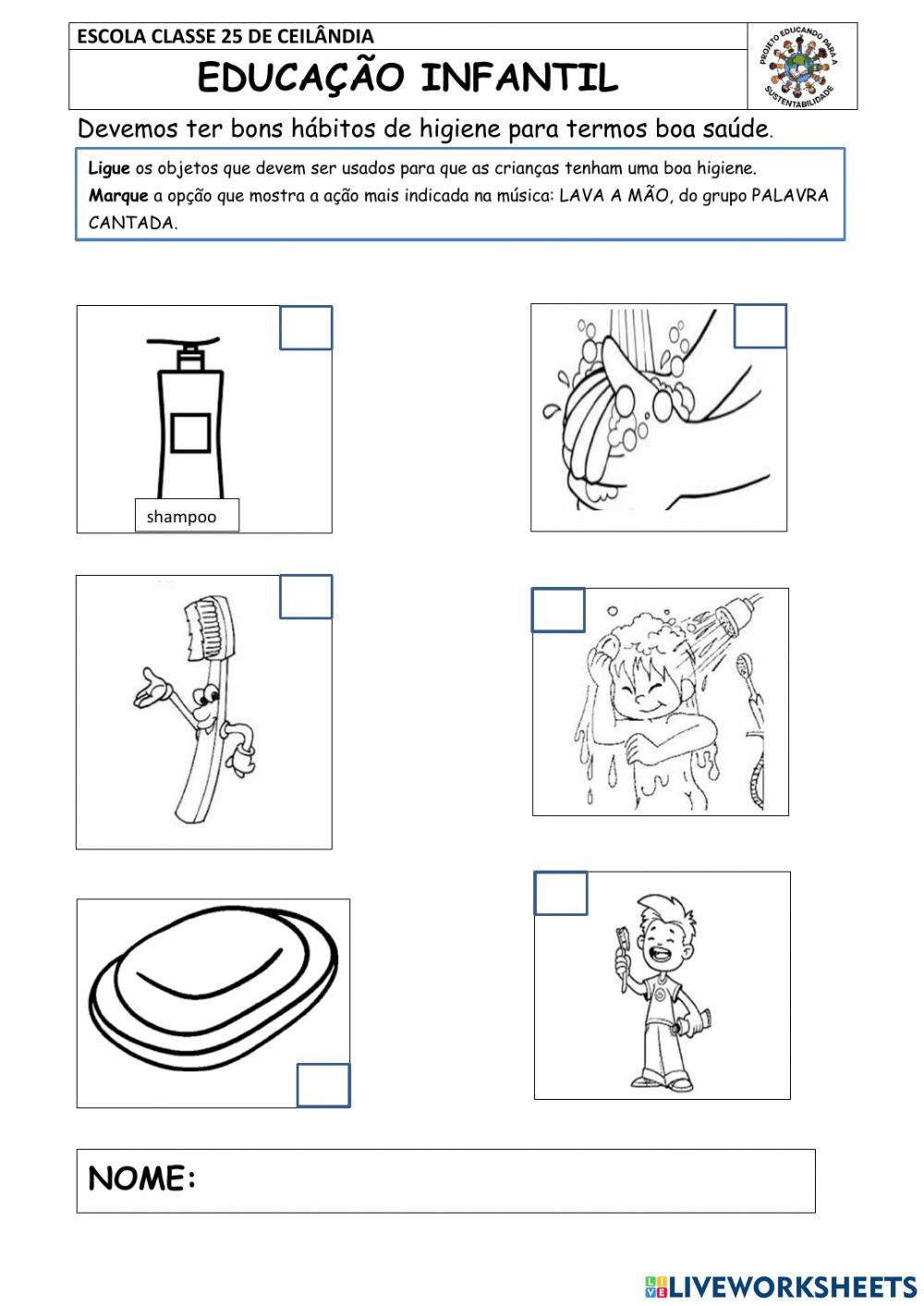 ESCOLA CLASSE 25 DE CEILÂNDIA

EDUCAÇÃO INFANTIL

PROJETO EDUCANDO PARA A SUSTENTABILIDADE

Devemos ter bons hábitos de higiene para termos boa saúde.

Ligue os objetos que devem ser usados para que as crianças tenham uma boa higiene.
Marque a opção que mostra a ação mais indicada na música: LAVA A MÃO, do grupo PALAVRA CANTADA.

shampoo

NOME:

LIVEWORKSHEETS