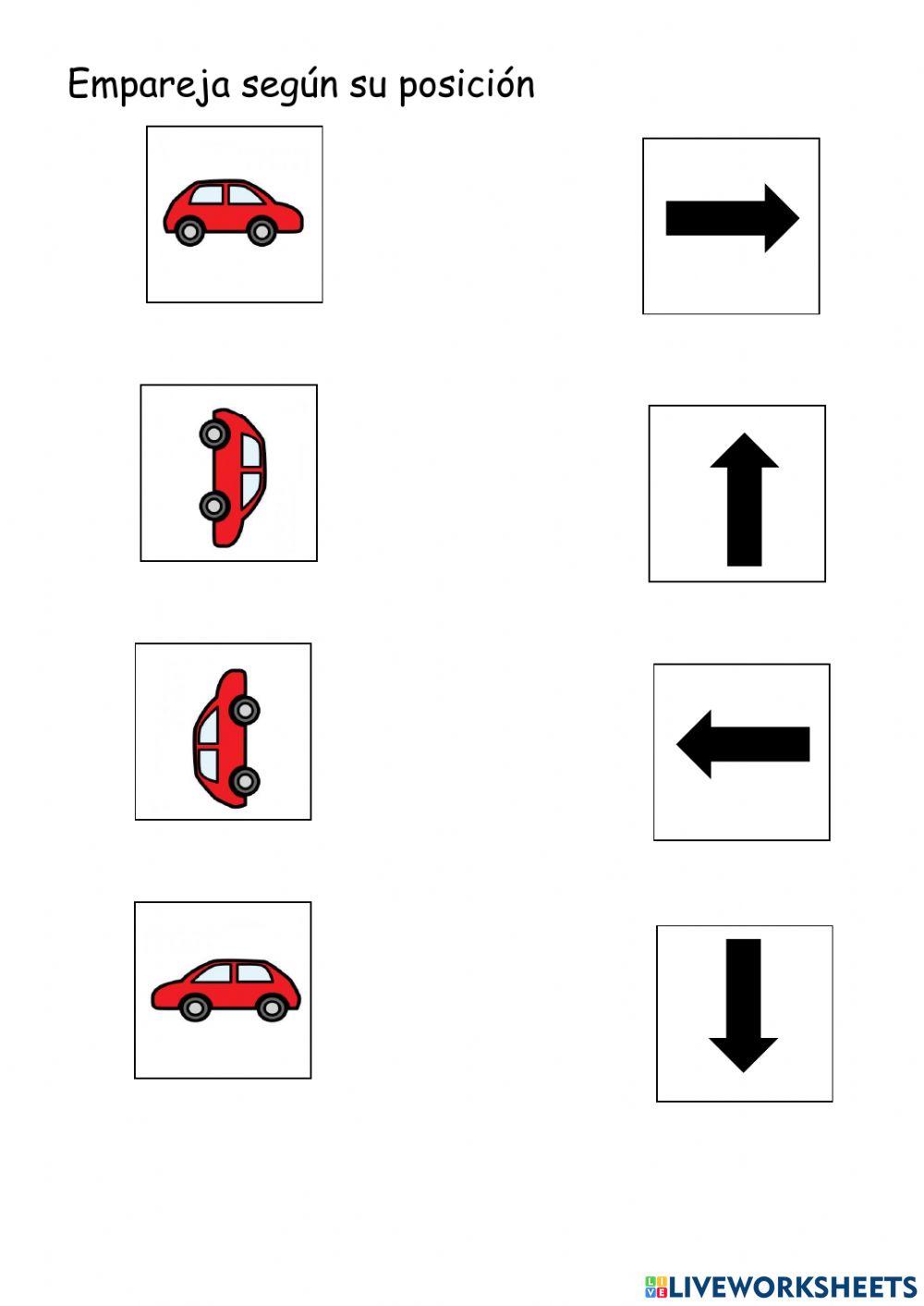 Empareja según su posición

LIVEWORKSHEETS