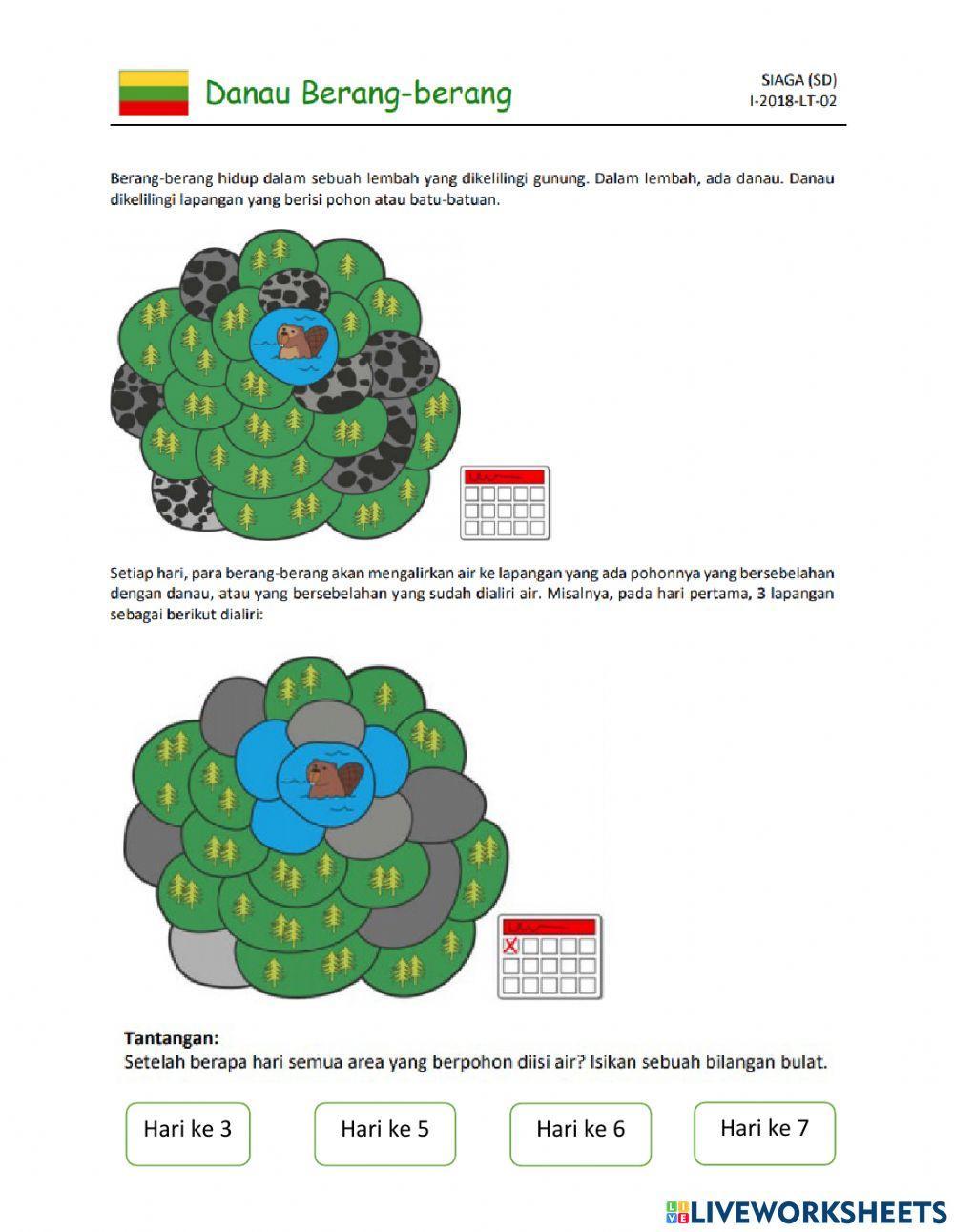 Danau Berang-berang

SIAGA (SD)
I-2018-LT-02

Berang-berang hidup dalam sebuah lembah yang dikelilingi gunung. Dalam lembah, ada danau. Danau dikelilingi lapangan yang berisi pohon atau batu-batuan.

Setiap hari, para berang-berang akan mengalirkan air ke lapangan yang ada pohonnya yang bersebelahan dengan danau, atau yang bersebelahan yang sudah dialiri air. Misalnya, pada hari pertama, 3 lapangan sebagai berikut dialiri:

Tantangan:
Setelah berapa hari semua area yang berpohon diisi air? Isikan sebuah bilangan bulat.

Hari ke 3

Hari ke 5

Hari ke 6

Hari ke 7

LIVEWORKSHEETS