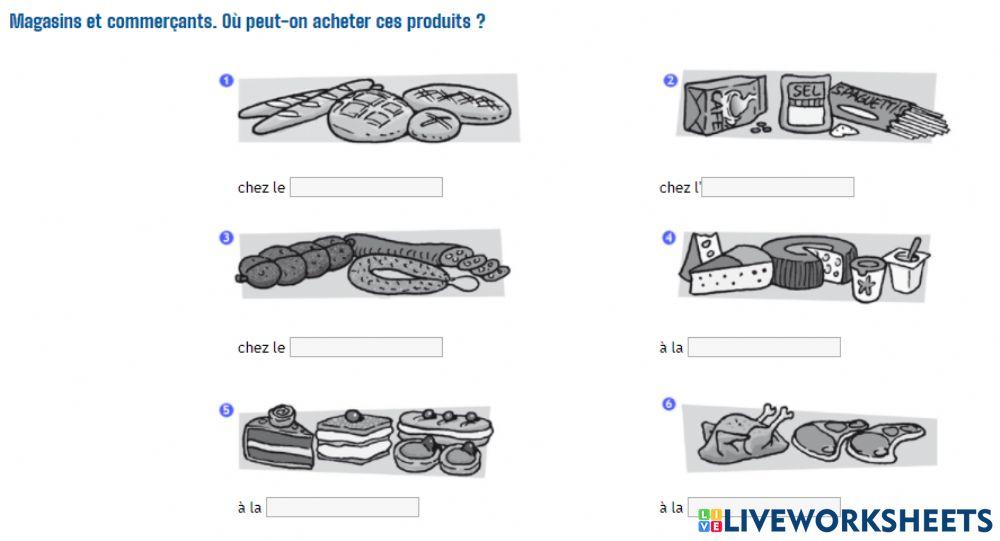 Magasins et commerçants. Où peut-on acheter ces produits ?

1

chez le

2

SEL SPAGHETTI

chez l'

3

chez le

4

à la

5

à la

6

à la

LIVEWORKSHEETS