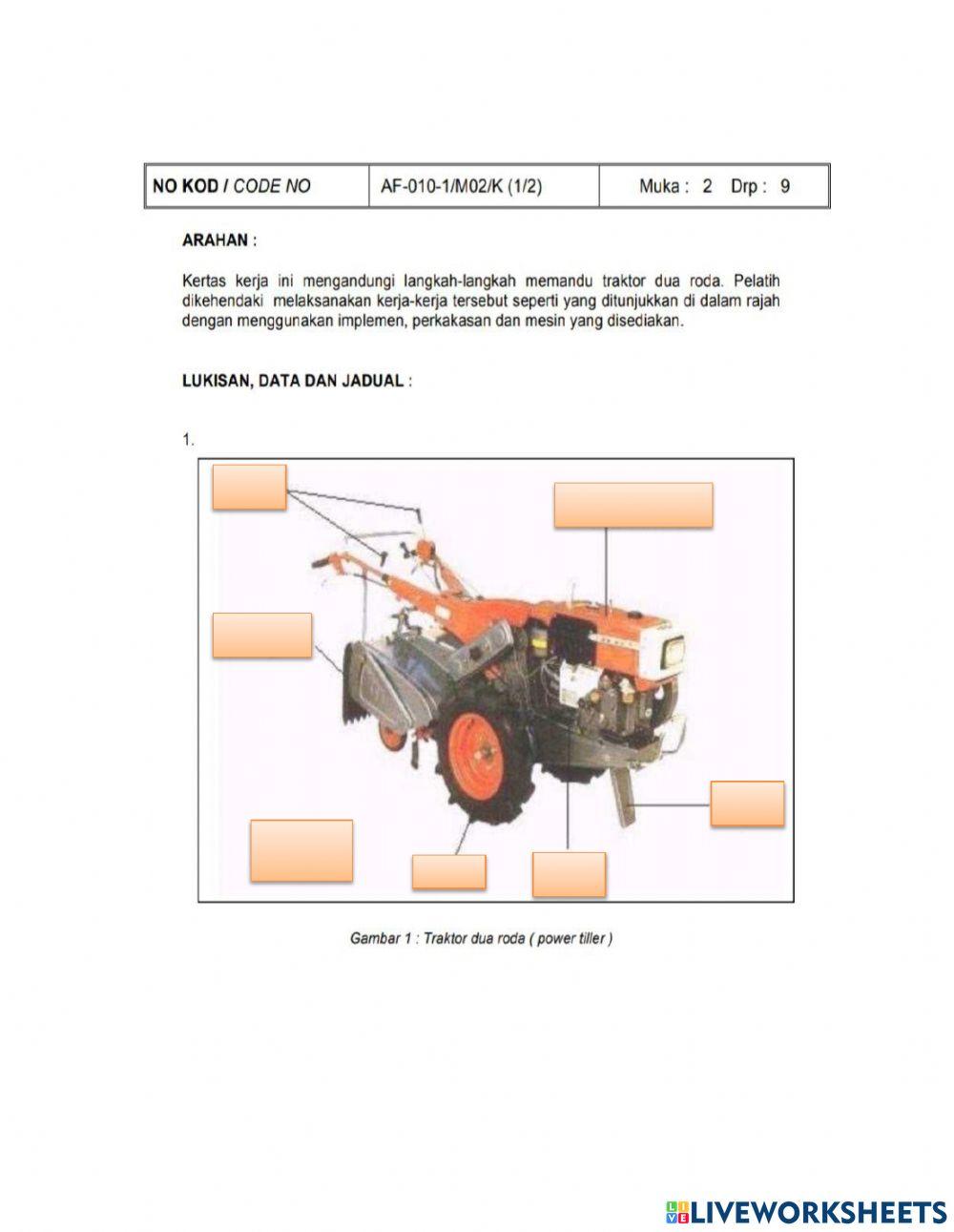 | NO KOD / CODE NO | AF-010-1/M02/K (1/2) | Muka : 2 Drp : 9 |
|---|---|---|

ARAHAN :

Kertas kerja ini mengandungi langkah-langkah memandu traktor dua roda. Pelatih dikehendaki melaksanakan kerja-kerja tersebut seperti yang ditunjukkan di dalam rajah dengan menggunakan implemen, perkakasan dan mesin yang disediakan.

LUKISAN, DATA DAN JADUAL :

1.

Gambar 1 : Traktor dua roda ( power tiller )

LIVEWORKSHEETS