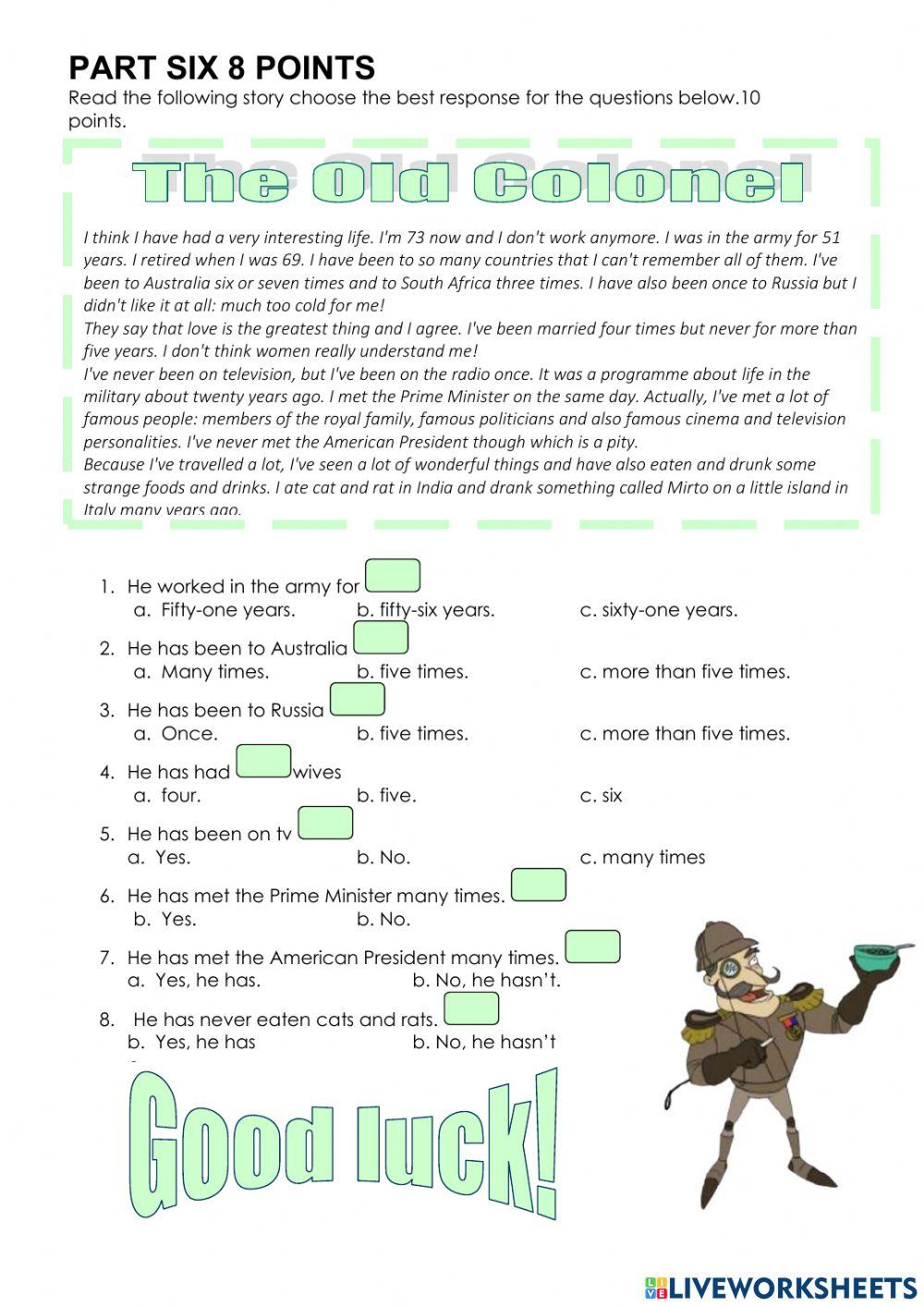 PART SIX 8 POINTS

Read the following story choose the best response for the questions below.10 points.

The Old Colonel

I think I have had a very interesting life. I'm 73 now and I don't work anymore. I was in the army for 51 years. I retired when I was 69. I have been to so many countries that I can't remember all of them. I've been to Australia six or seven times and to South Africa three times. I have also been once to Russia but I didn't like it at all: much too cold for me!
They say that love is the greatest thing and I agree. I've been married four times but never for more than five years. I don't think women really understand me!
I've never been on television, but I've been on the radio once. It was a programme about life in the military about twenty years ago. I met the Prime Minister on the same day. Actually, I've met a lot of famous people: members of the royal family, famous politicians and also famous cinema and television personalities. I've never met the American President though which is a pity.
Because I've travelled a lot, I've seen a lot of wonderful things and have also eaten and drunk some strange foods and drinks. I ate cat and rat in India and drank something called Mirto on a little island in Italy many years ago.

1. He worked in the army for
a. Fifty-one years. b. fifty-six years. c. sixty-one years.

2. He has been to Australia
a. Many times. b. five times. c. more than five times.

3. He has been to Russia
a. Once. b. five times. c. more than five times.

4. He has had wives
a. four. b. five. c. six

5. He has been on tv
a. Yes. b. No. c. many times

6. He has met the Prime Minister many times.
b. Yes. b. No.

7. He has met the American President many times.
a. Yes, he has. b. No, he hasn't.

8. He has never eaten cats and rats.
b. Yes, he has b. No, he hasn't

Good luck!

LIVEWORKSHEETS