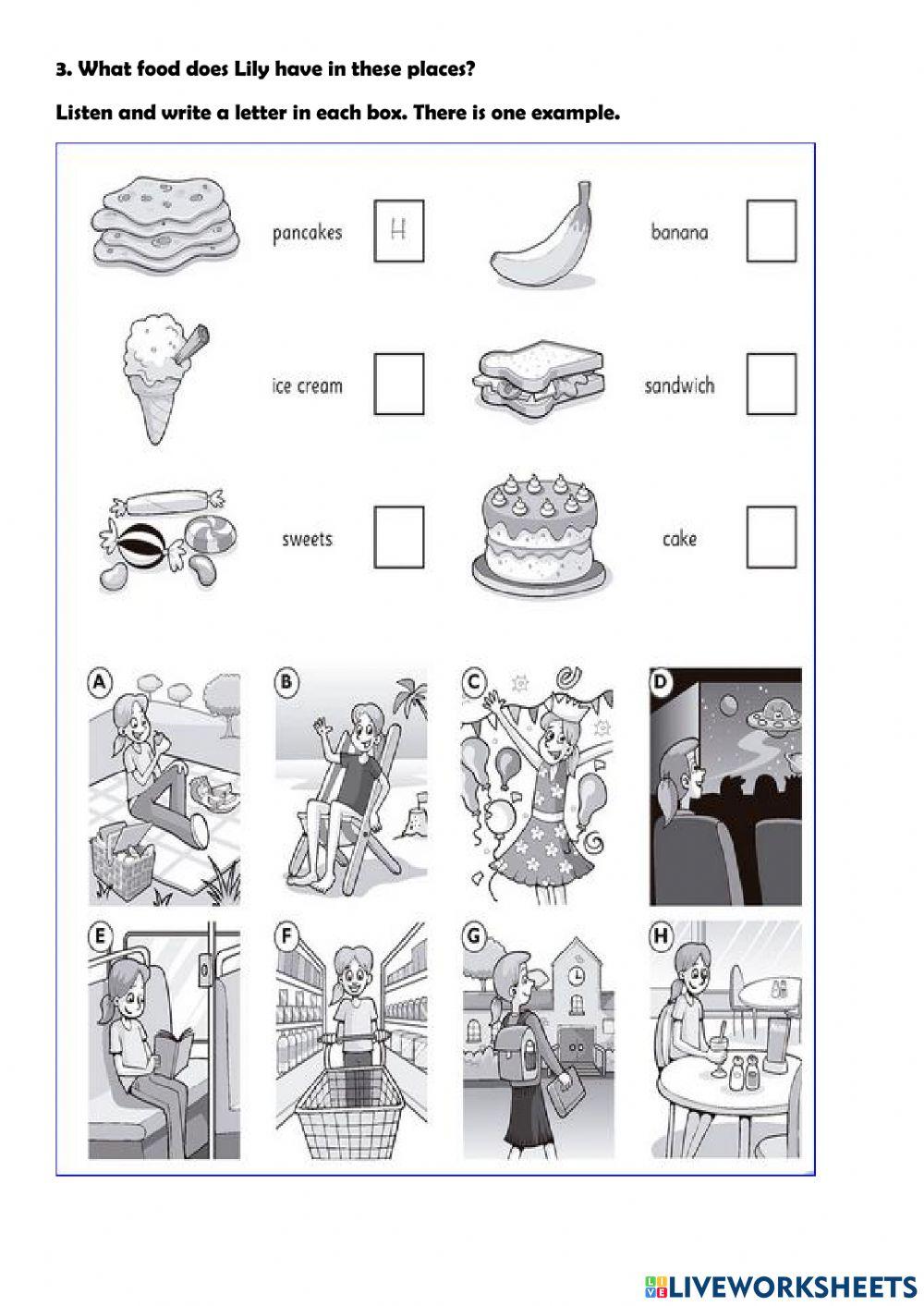 3. What food does Lily have in these places?

Listen and write a letter in each box. There is one example.

pancakes H

banana

ice cream

sandwich

sweets

cake

A

B

C

D

E

F

G

H

LIVEWORKSHEETS