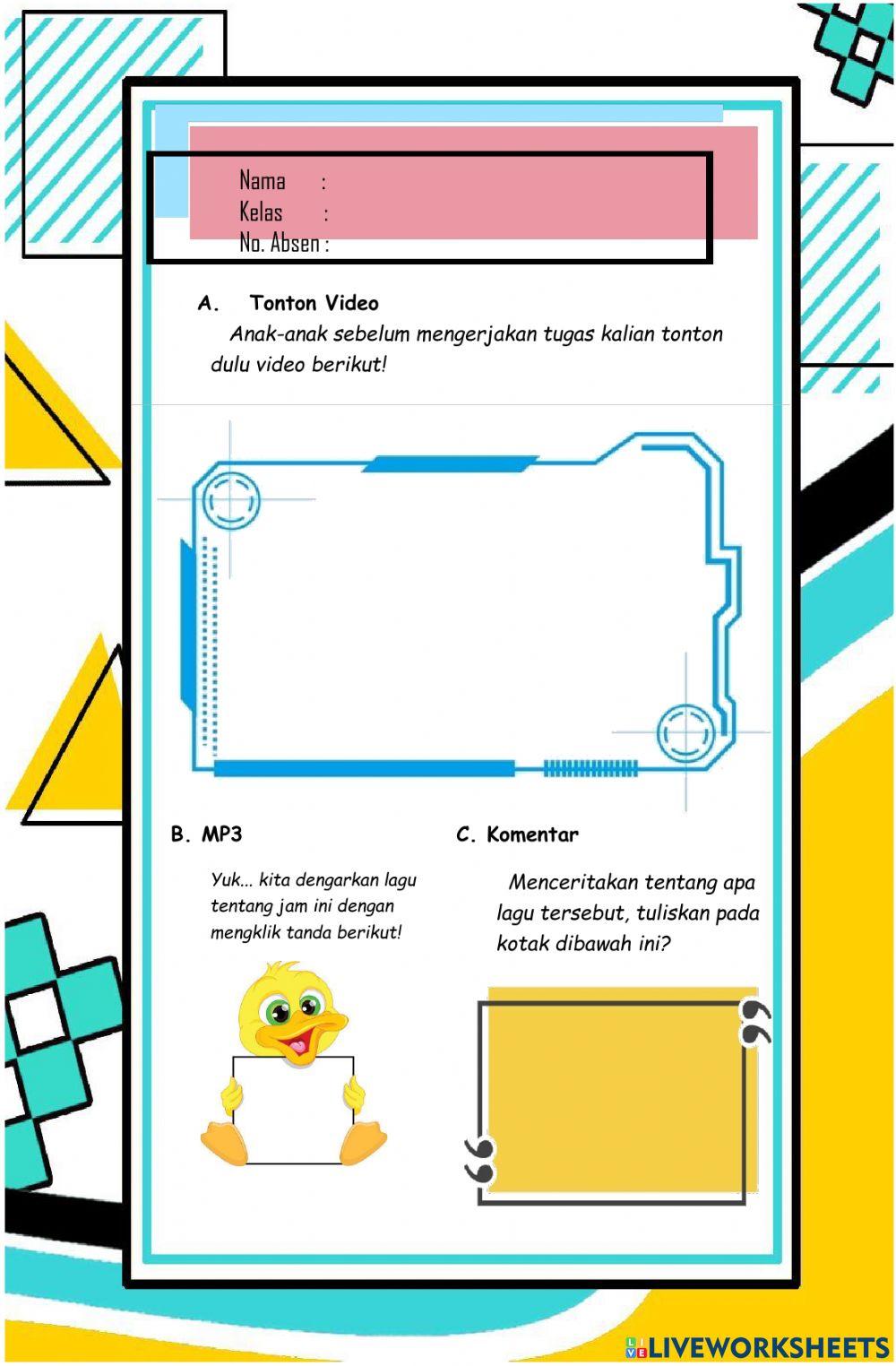 Nama :
Kelas :
No. Absen :

A. Tonton Video

Anak-anak sebelum mengerjakan tugas kalian tonton dulu video berikut!

B. MP3

Yuk... kita dengarkan lagu tentang jam ini dengan mengklik tanda berikut!

C. Komentar

Menceritakan tentang apa lagu tersebut, tuliskan pada kotak dibawah ini?

LIVEWORKSHEETS