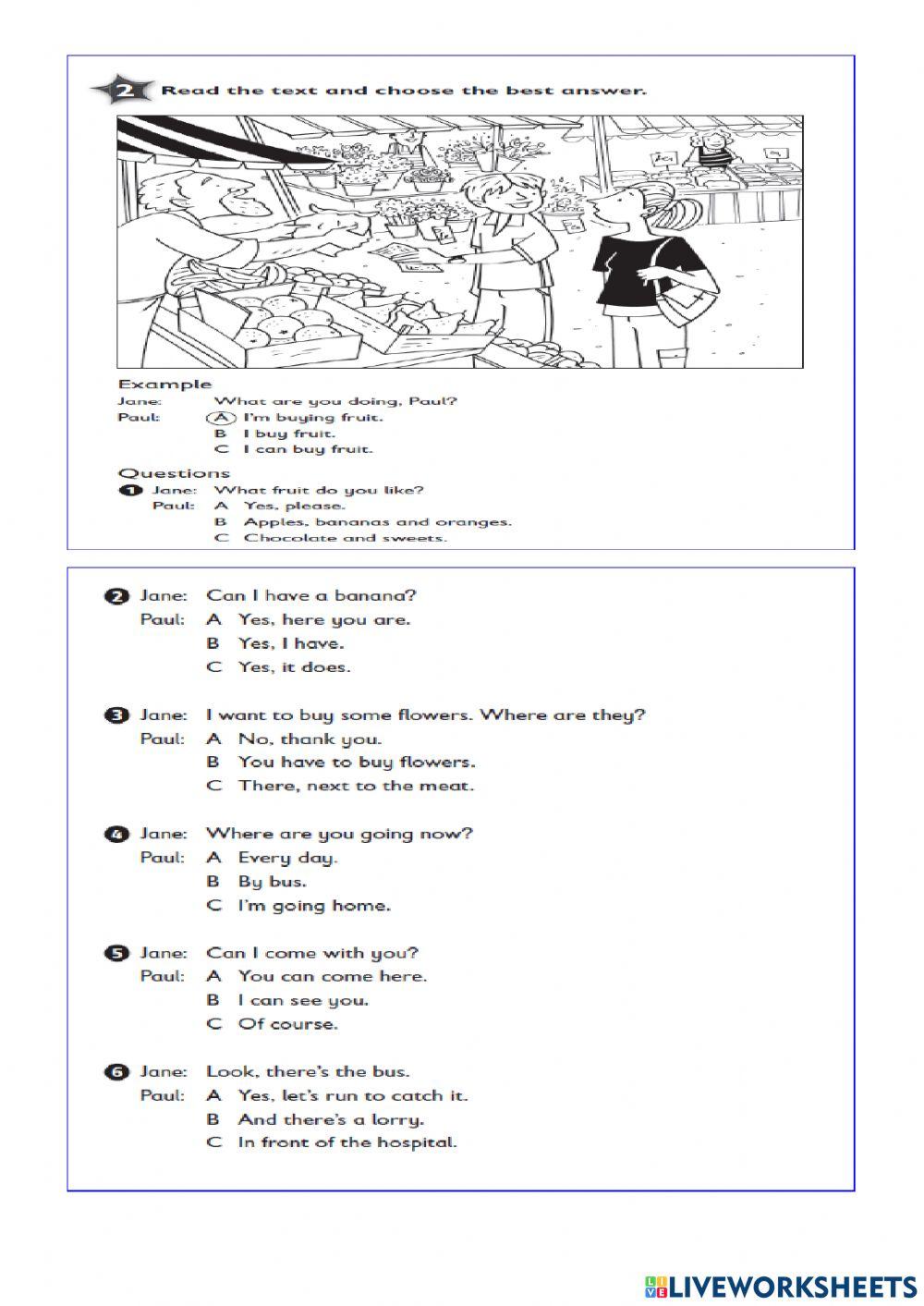 2 Read the text and choose the best answer.

Example
Jane: What are you doing, Paul?
Paul: A I'm buying fruit.
B I buy fruit.
C I can buy fruit.

Questions
1 Jane: What fruit do you like?
Paul: A Yes, please.
B Apples, bananas and oranges.
C Chocolate and sweets.

2 Jane: Can I have a banana?
Paul: A Yes, here you are.
B Yes, I have.
C Yes, it does.

3 Jane: I want to buy some flowers. Where are they?
Paul: A No, thank you.
B You have to buy flowers.
C There, next to the meat.

4 Jane: Where are you going now?
Paul: A Every day.
B By bus.
C I'm going home.

5 Jane: Can I come with you?
Paul: A You can come here.
B I can see you.
C Of course.

6 Jane: Look, there's the bus.
Paul: A Yes, let's run to catch it.
B And there's a lorry.
C In front of the hospital.

LIVEWORKSHEETS