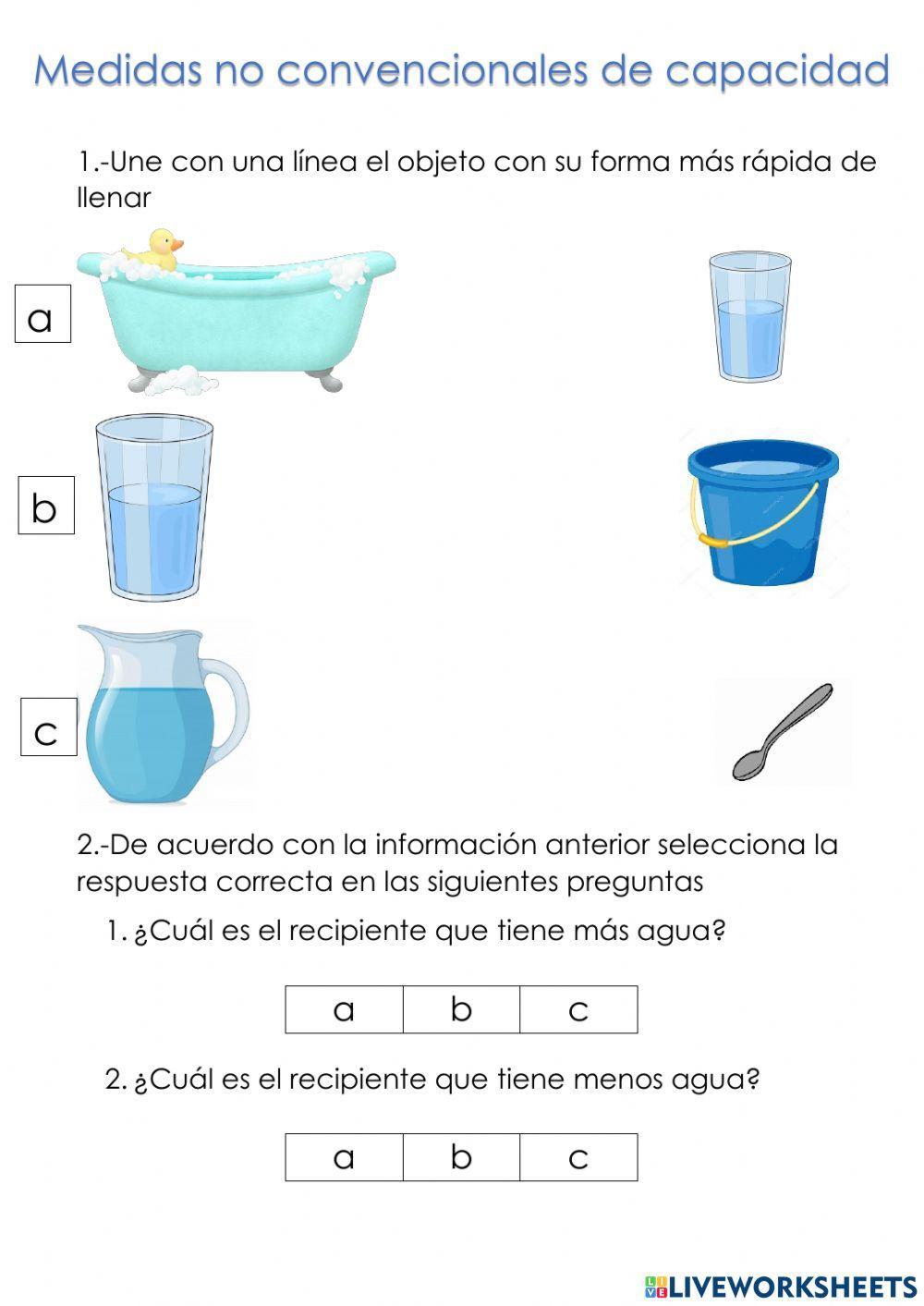 Medidas no convencionales de capacidad

1.-Une con una línea el objeto con su forma más rápida de llenar

a

b

c

2.-De acuerdo con la información anterior selecciona la respuesta correcta en las siguientes preguntas

1. ¿Cuál es el recipiente que tiene más agua?

| a | b | c |
|---|---|---|

2. ¿Cuál es el recipiente que tiene menos agua?

| a | b | c |
|---|---|---|

LIVEWORKSHEETS