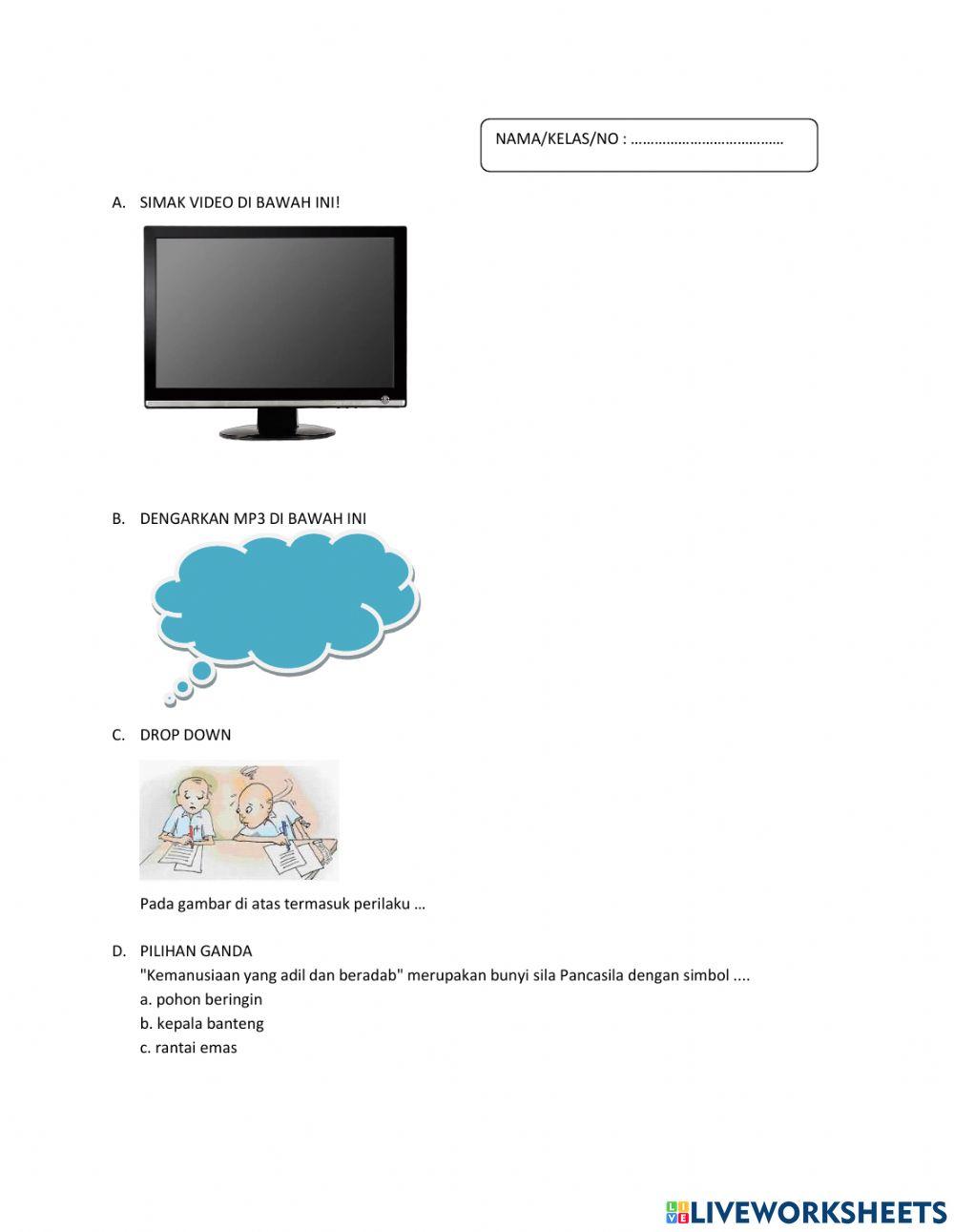 NAMA/KELAS/NO : …………………………………

A. SIMAK VIDEO DI BAWAH INI!

B. DENGARKAN MP3 DI BAWAH INI

C. DROP DOWN

Pada gambar di atas termasuk perilaku …

D. PILIHAN GANDA
"Kemanusiaan yang adil dan beradab" merupakan bunyi sila Pancasila dengan simbol ....
a. pohon beringin
b. kepala banteng
c. rantai emas

LIVEWORKSHEETS