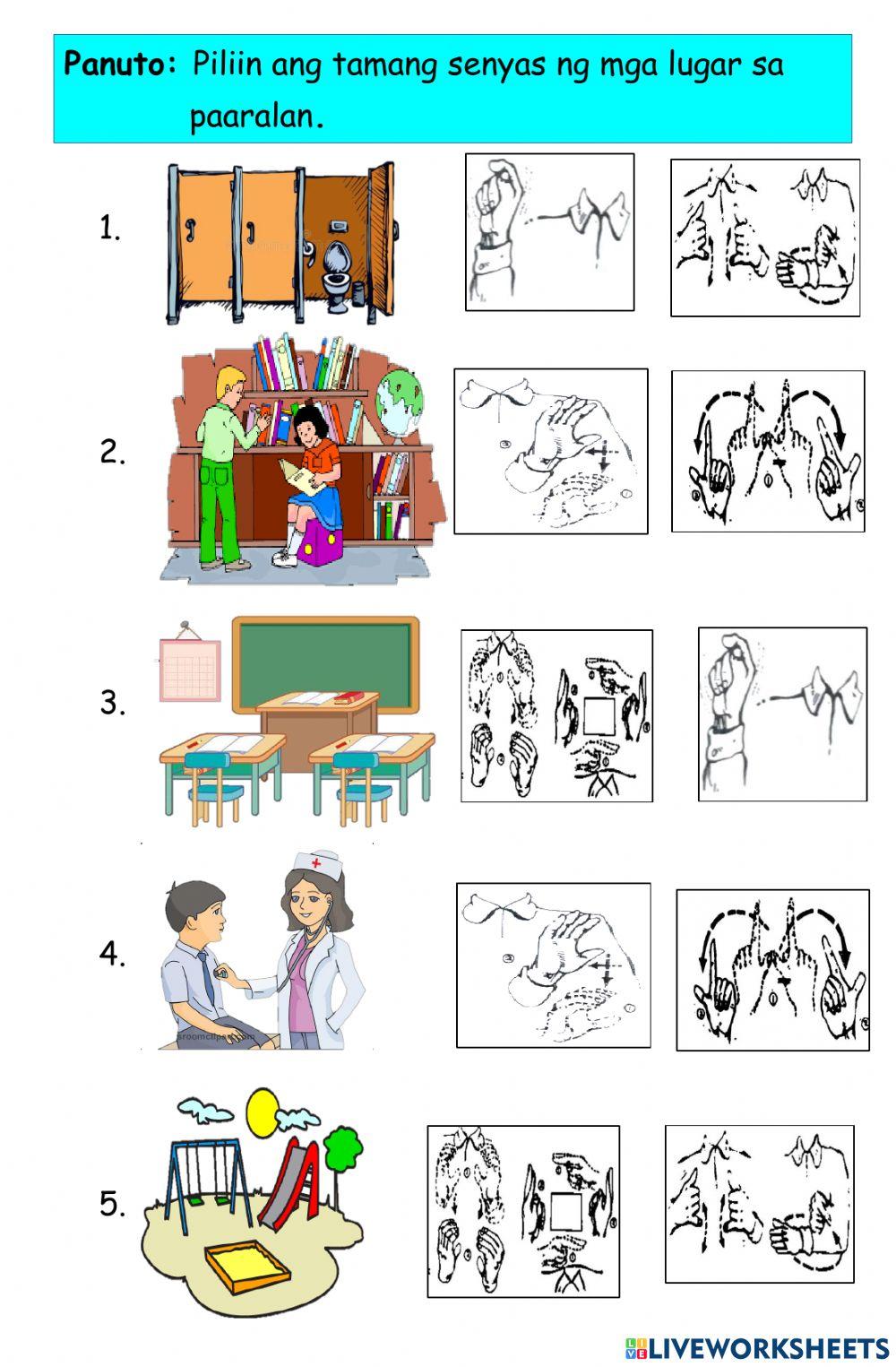 Panuto: Piliin ang tamang senyas ng mga lugar sa paaralan.

1.

2.

3.

4.

5.

LIVEWORKSHEETS