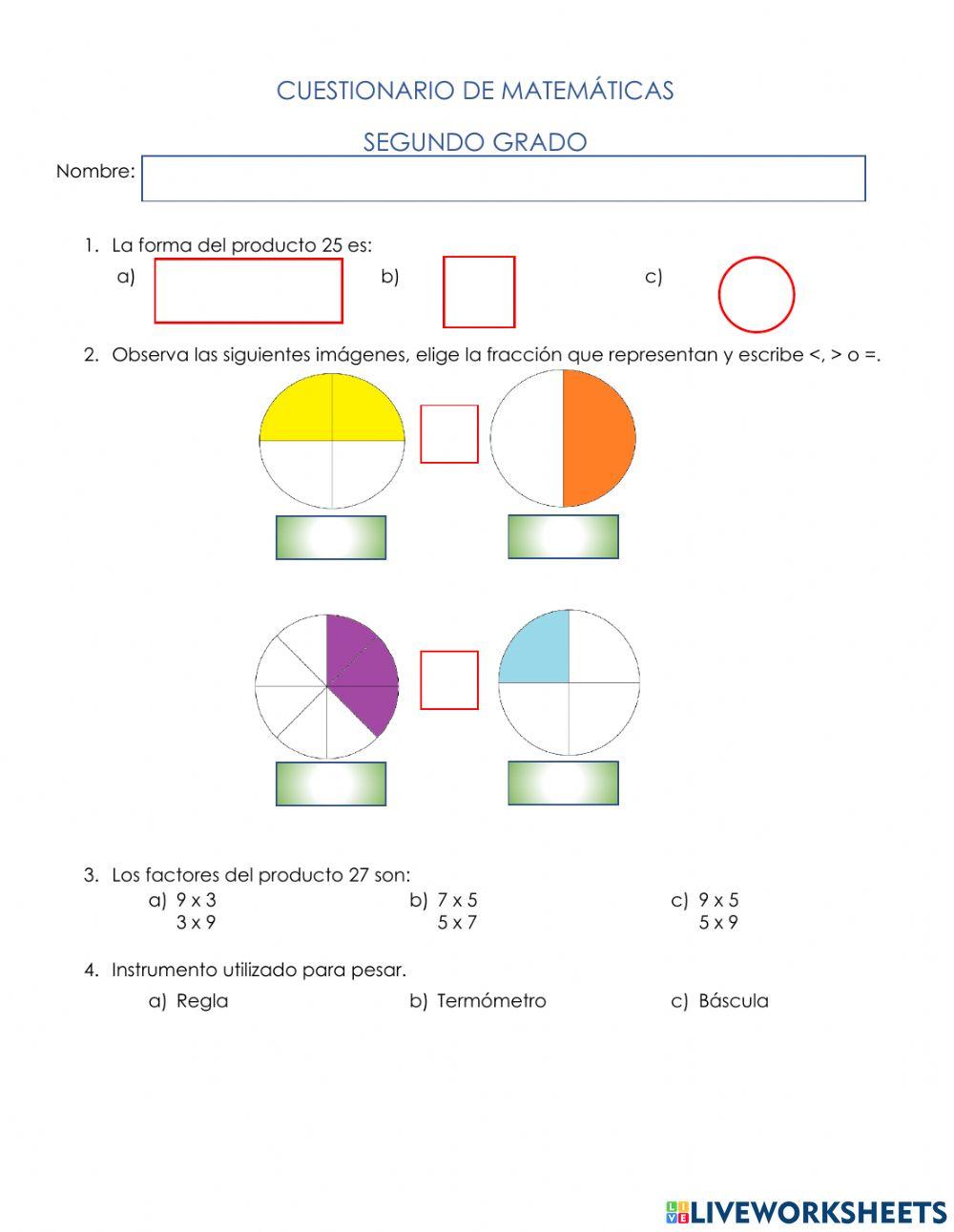 CUESTIONARIO DE MATEMÁTICAS

SEGUNDO GRADO

Nombre:

1. La forma del producto 25 es:
a) b) c)

2. Observa las siguientes imágenes, elige la fracción que representan y escribe <, > o =.

3. Los factores del producto 27 son:
a) 9 x 3
3 x 9
b) 7 x 5
5 x 7
c) 9 x 5
5 x 9

4. Instrumento utilizado para pesar.
a) Regla b) Termómetro c) Báscula

LIVEWORKSHEETS