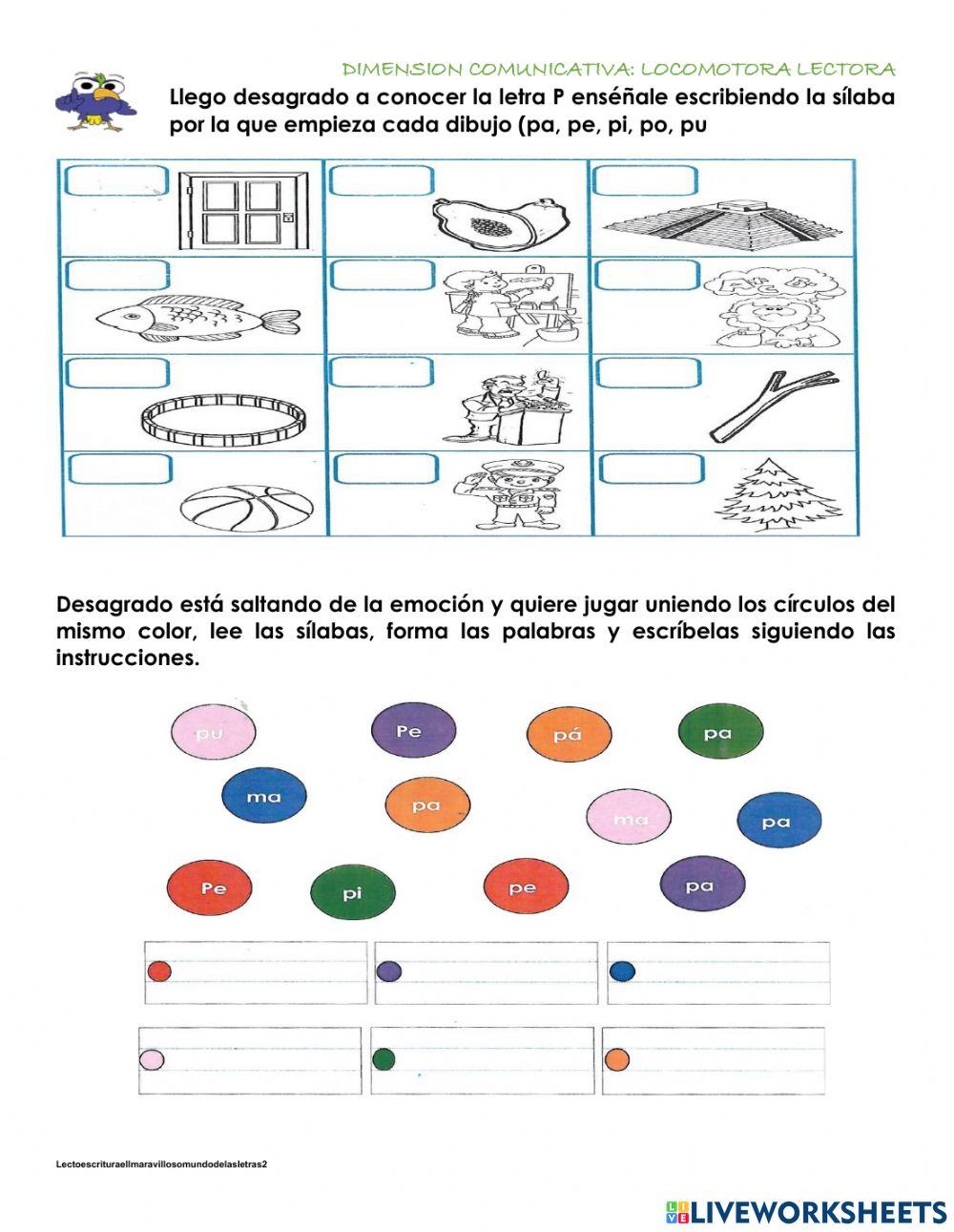 DIMENSION COMUNICATIVA: LOCOMOTORA LECTORA

Llego desagrado a conocer la letra P enséñale escribiendo la sílaba por la que empieza cada dibujo (pa, pe, pi, po, pu

Desagrado está saltando de la emoción y quiere jugar uniendo los círculos del mismo color, lee las sílabas, forma las palabras y escríbelas siguiendo las instrucciones.

pu
Pe
pá
pa
ma
pa
ma
pa
Pe
pi
pe
pa

Lectoescrituraelmaravillosomundodelasletras2

LIVEWORKSHEETS