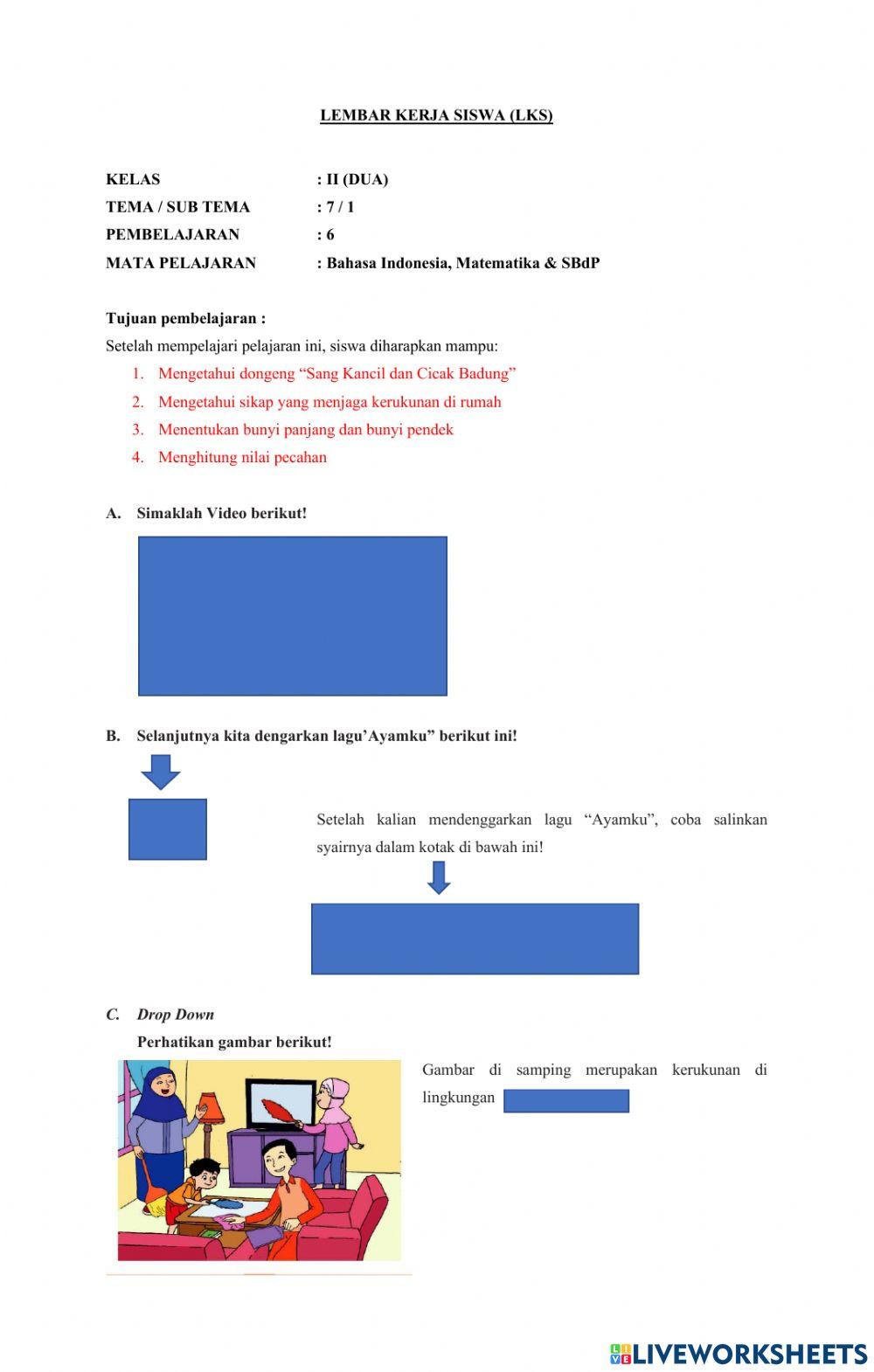 LEMBAR KERJA SISWA (LKS)

KELAS : II (DUA)
TEMA / SUB TEMA : 7 / 1
PEMBELAJARAN : 6
MATA PELAJARAN : Bahasa Indonesia, Matematika & SBdP

Tujuan pembelajaran :
Setelah mempelajari pelajaran ini, siswa diharapkan mampu:
1. Mengetahui dongeng “Sang Kancil dan Cicak Badung”
2. Mengetahui sikap yang menjaga kerukunan di rumah
3. Menentukan bunyi panjang dan bunyi pendek
4. Menghitung nilai pecahan

A. Simaklah Video berikut!

B. Selanjutnya kita dengarkan lagu’Ayamku” berikut ini!

Setelah kalian mendenggarkan lagu “Ayamku”, coba salinkan syairnya dalam kotak di bawah ini!

C. Drop Down
Perhatikan gambar berikut!

Gambar di samping merupakan kerukunan di lingkungan

LIVEWORKSHEETS