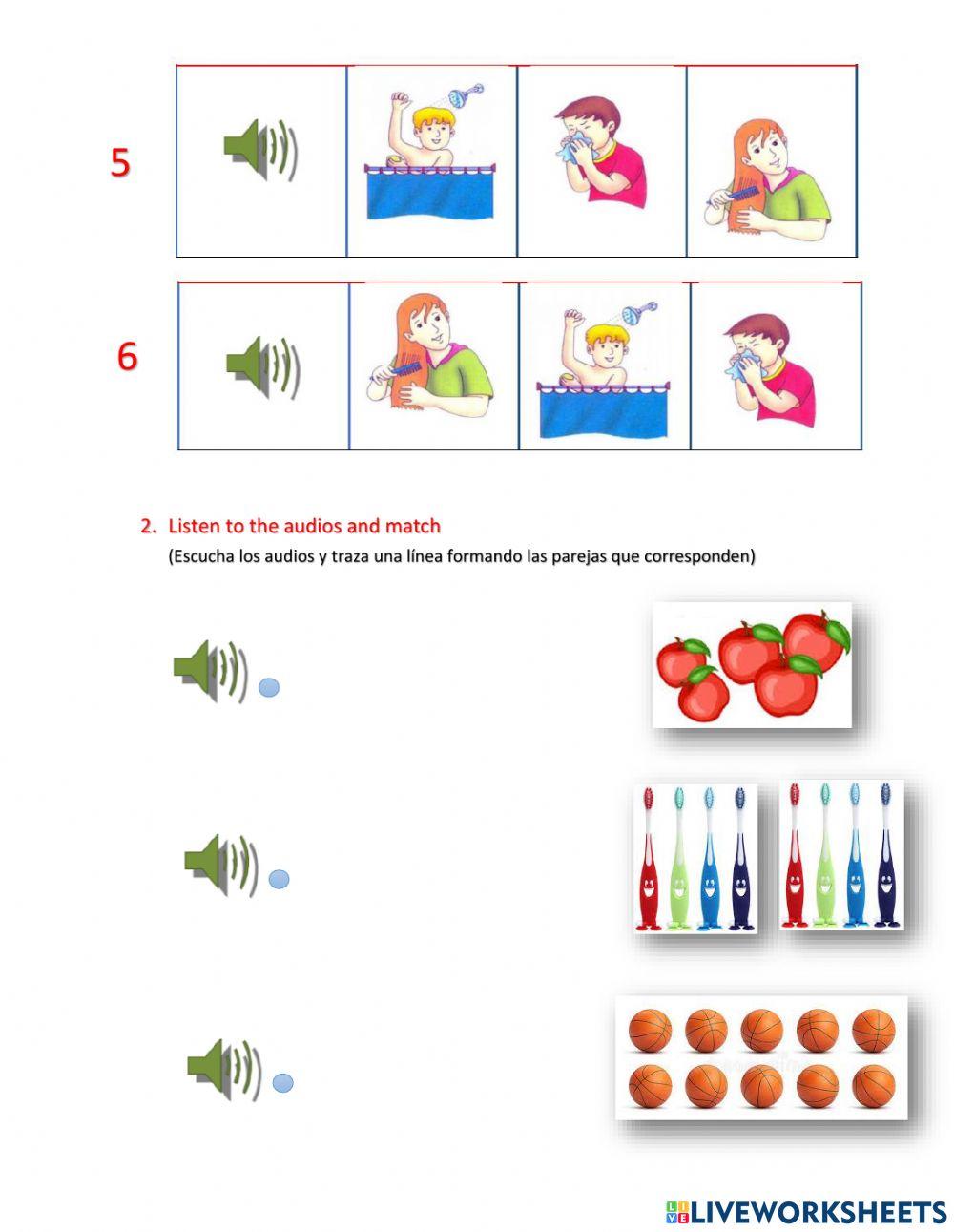 5

6

2. Listen to the audios and match
(Escucha los audios y traza una línea formando las parejas que corresponden)

LIVEWORKSHEETS